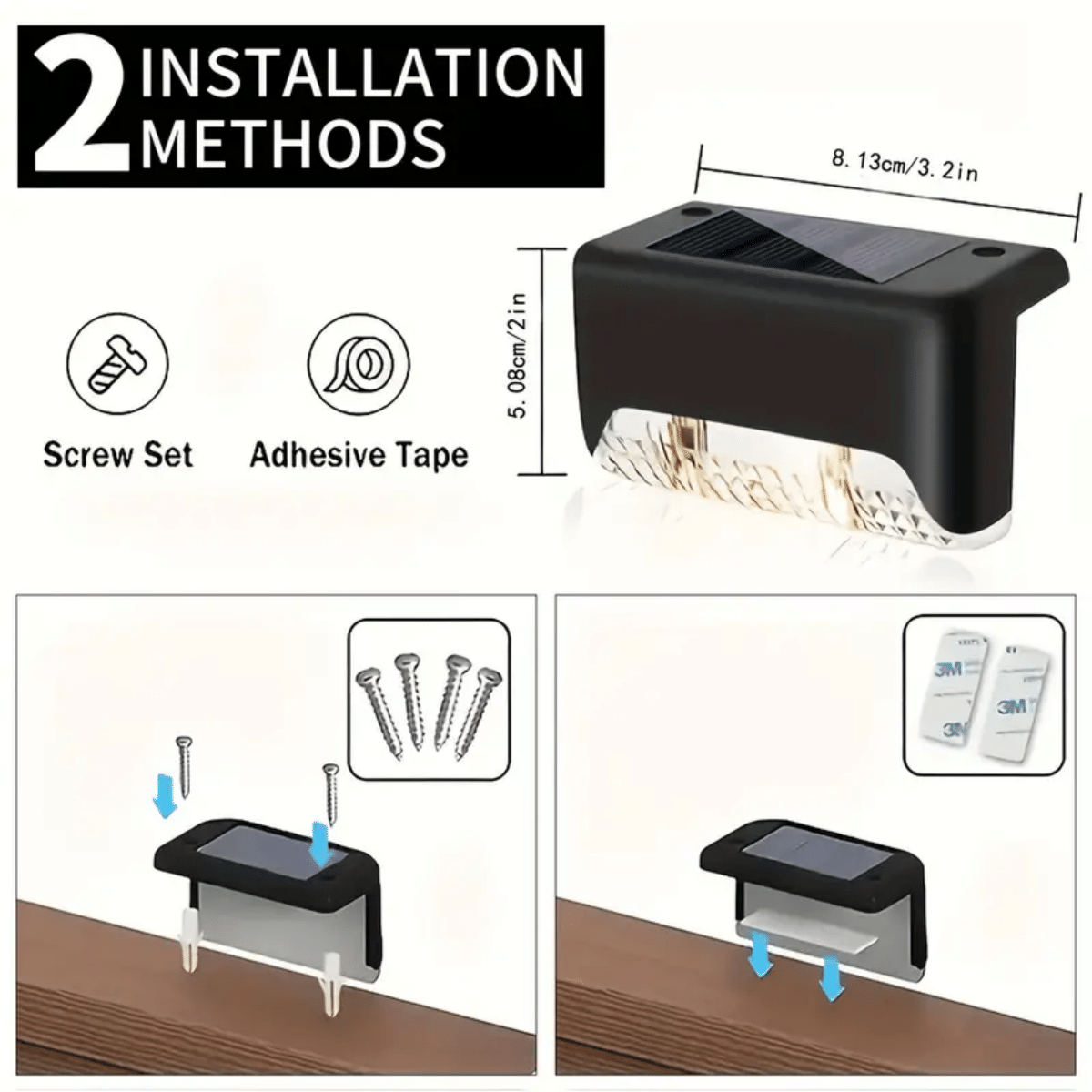 2 INSTALLATION METHODS

8.13cm/3.2in

5.08cm/2in

Screw Set

Adhesive Tape

3M

3M

3M