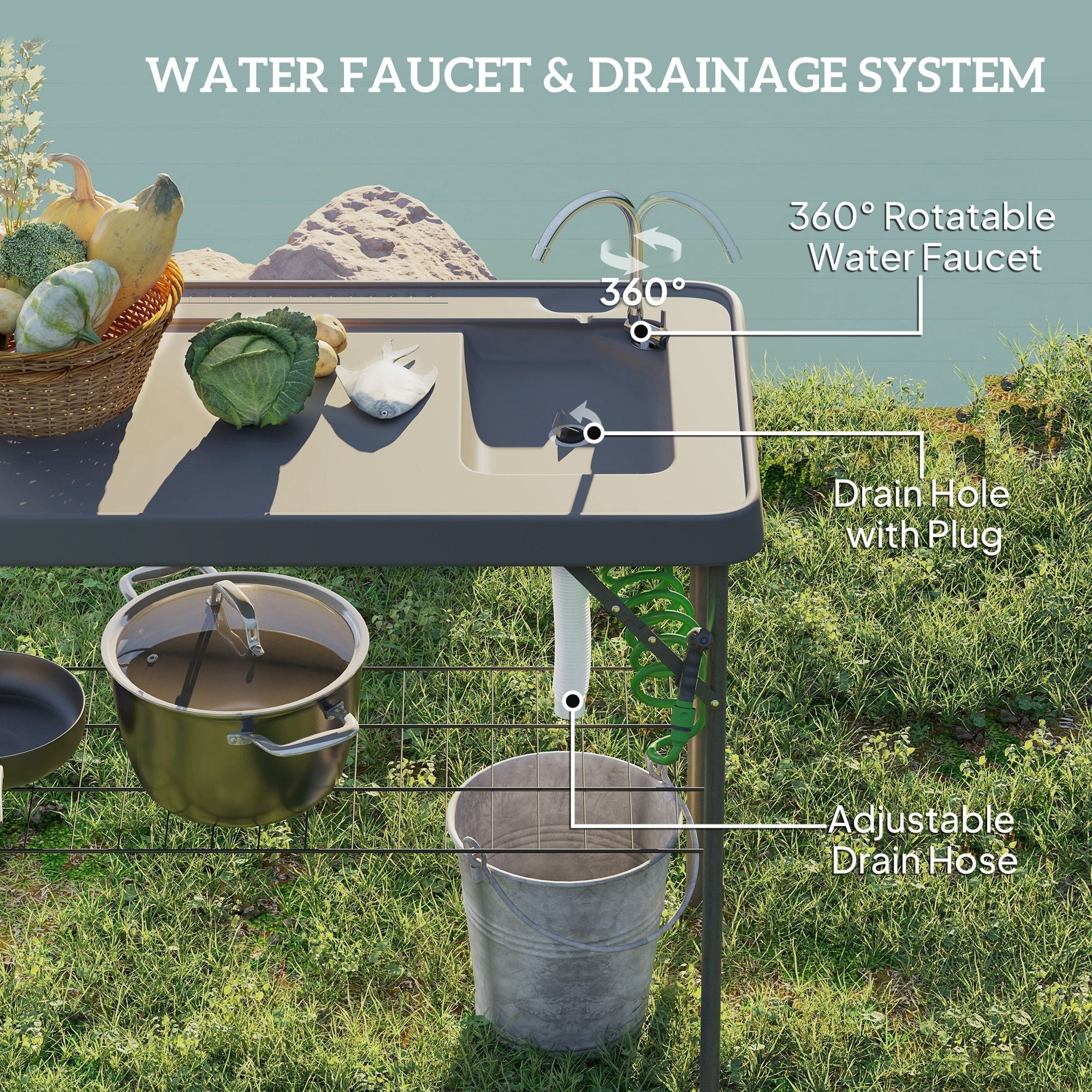 WATER FAUCET & DRAINAGE SYSTEM

360° Rotatable Water Faucet

360°

Drain Hole with Plug

Adjustable Drain Hose