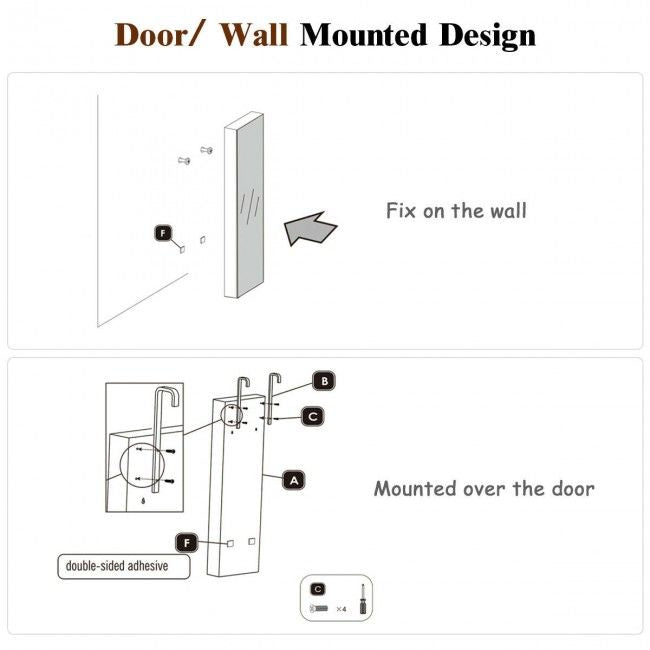 Door/ Wall Mounted Design

F

Fix on the wall

B

C

A

F

double-sided adhesive

Mounted over the door

C

×4