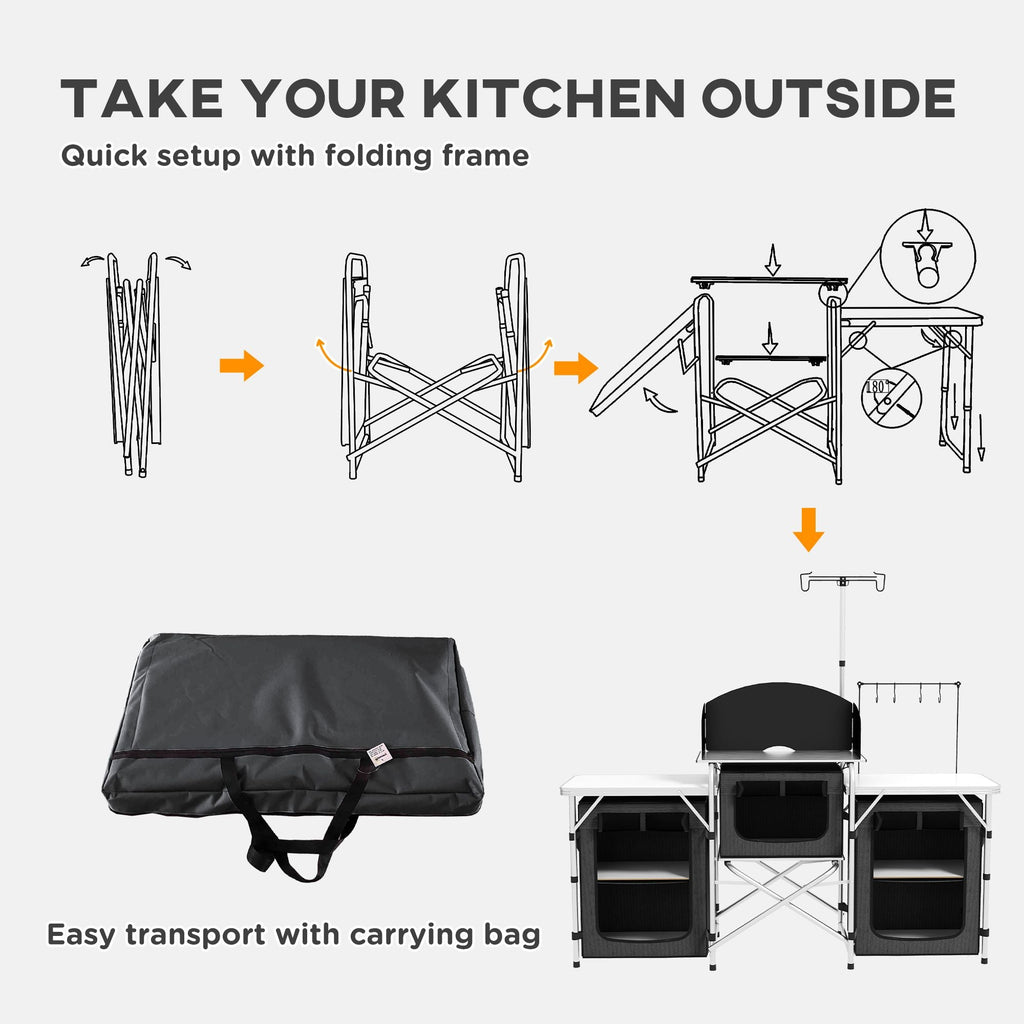 TAKE YOUR KITCHEN OUTSIDE

Quick setup with folding frame

180°

Easy transport with carrying bag