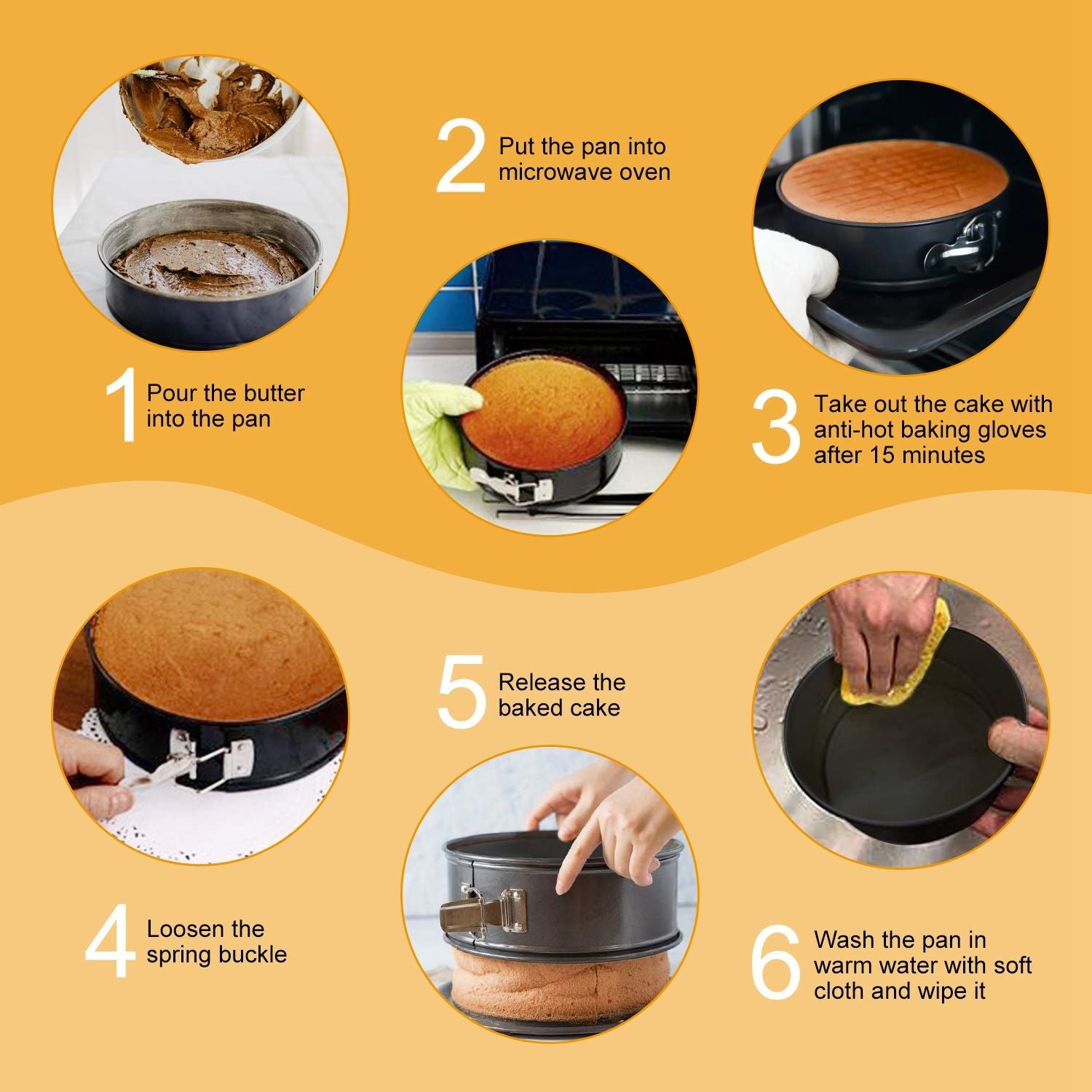 1 Pour the butter into the pan

2 Put the pan into microwave oven

3 Take out the cake with anti-hot baking gloves after 15 minutes

4 Loosen the spring buckle

5 Release the baked cake

6 Wash the pan in warm water with soft cloth and wipe it