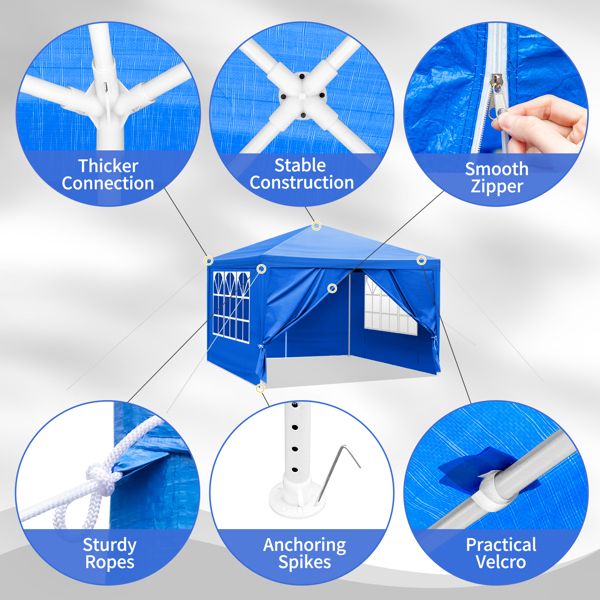 Thicker Connection

Stable Construction

Smooth Zipper

Sturdy Ropes

Anchoring Spikes

Practical Velcro