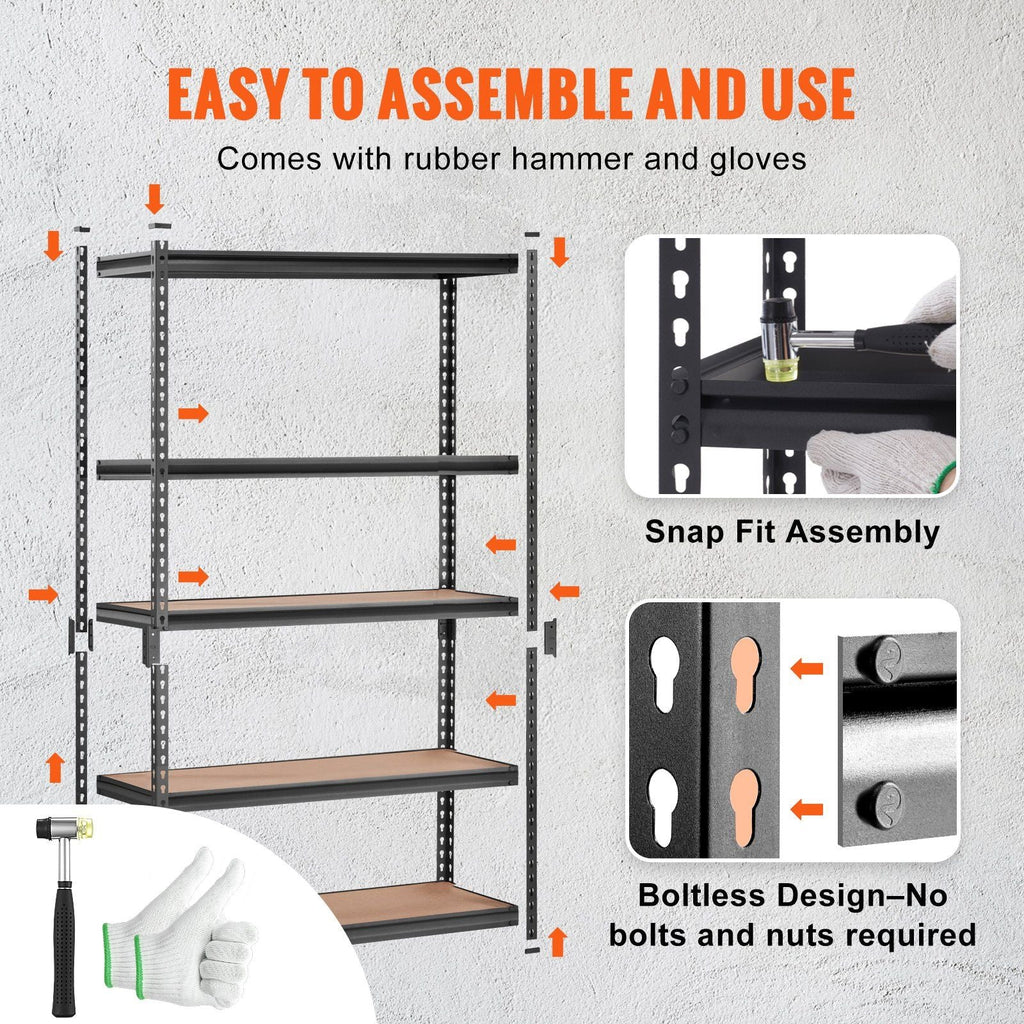 EASY TO ASSEMBLE AND USE

Comes with rubber hammer and gloves

Snap Fit Assembly

Boltless Design–No bolts and nuts required