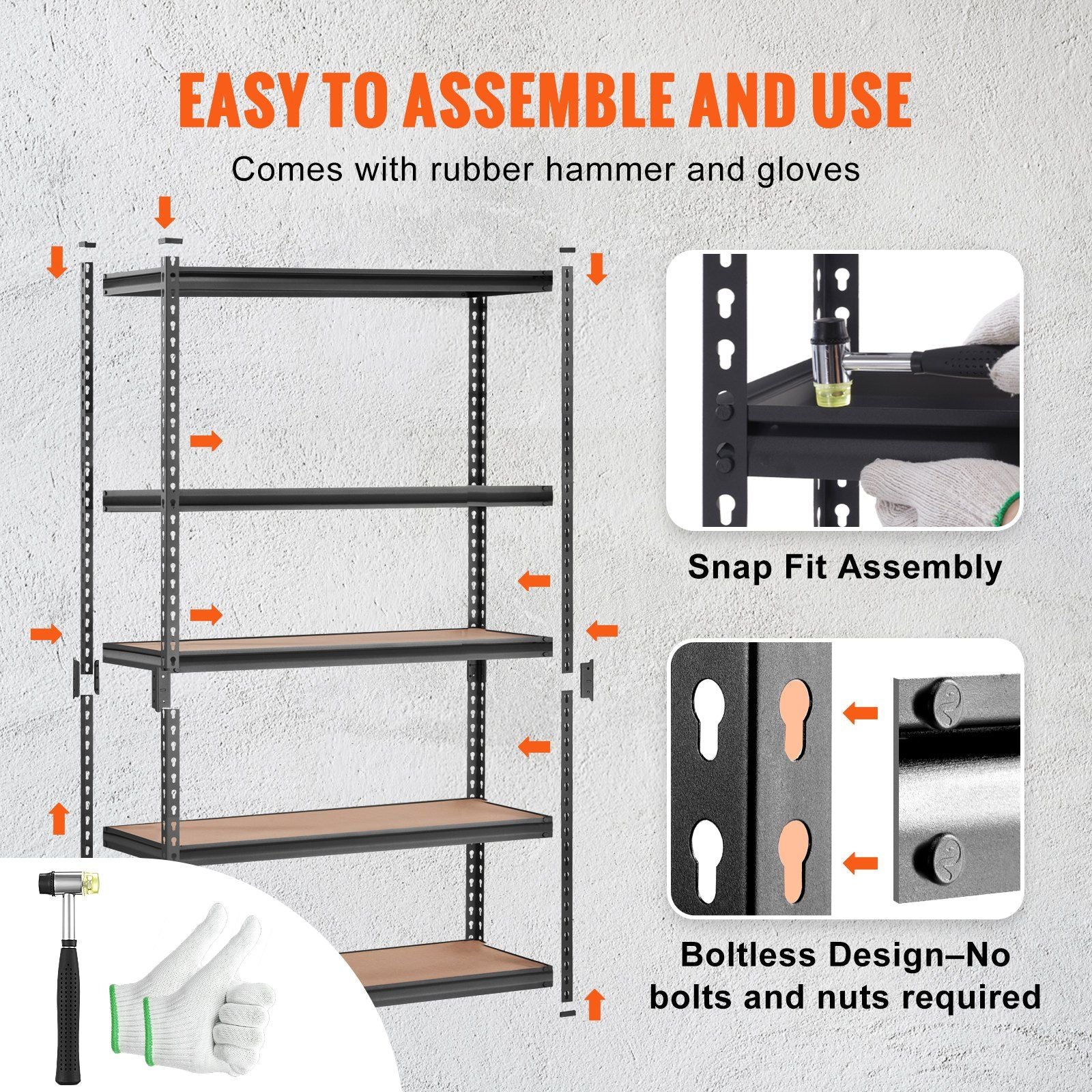 EASY TO ASSEMBLE AND USE

Comes with rubber hammer and gloves

Snap Fit Assembly

Boltless Design–No bolts and nuts required