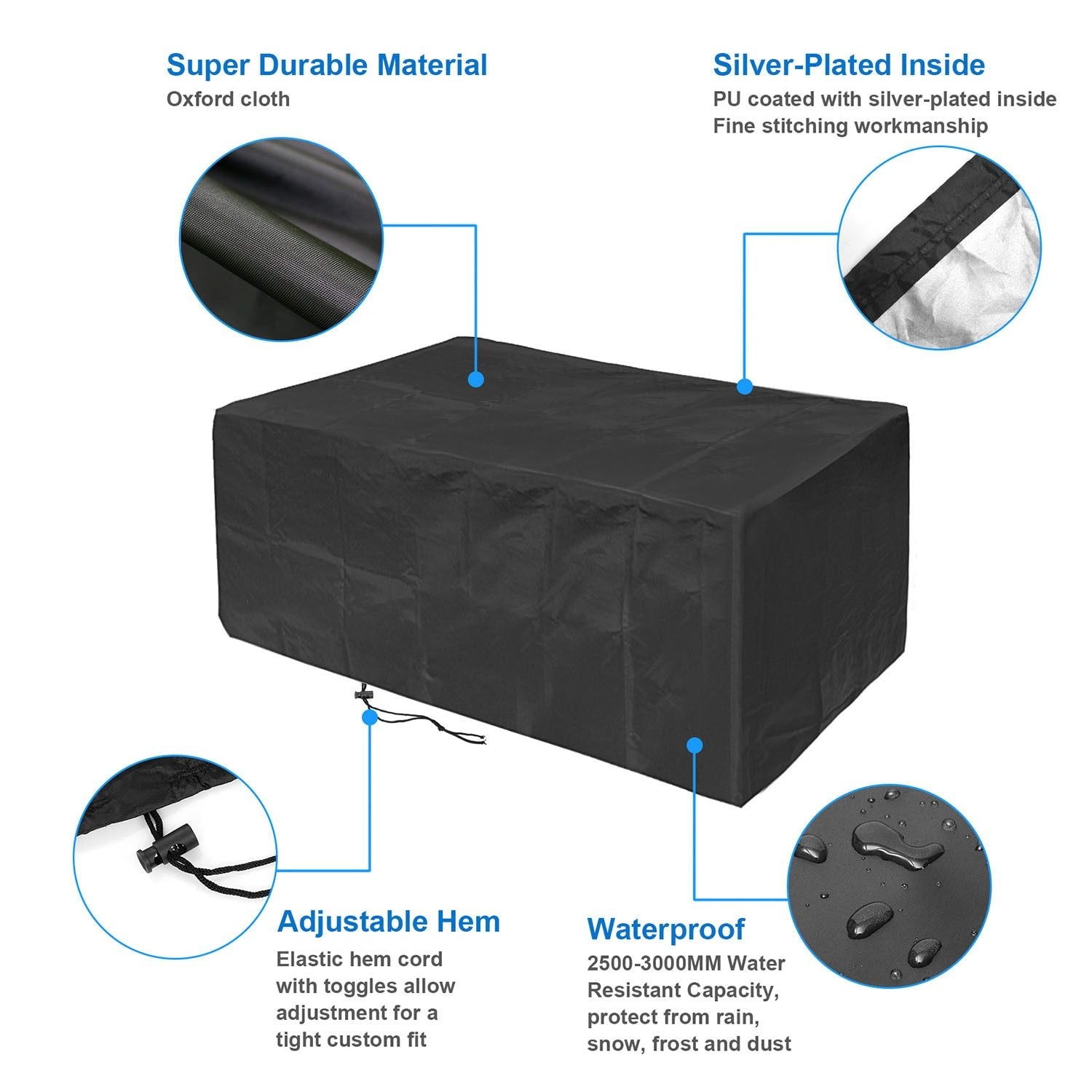 Super Durable Material
Oxford cloth

Silver-Plated Inside
PU coated with silver-plated inside
Fine stitching workmanship

Adjustable Hem
Elastic hem cord with toggles allow adjustment for a tight custom fit

Waterproof
2500-3000MM Water Resistant Capacity, protect from rain, snow, frost and dust