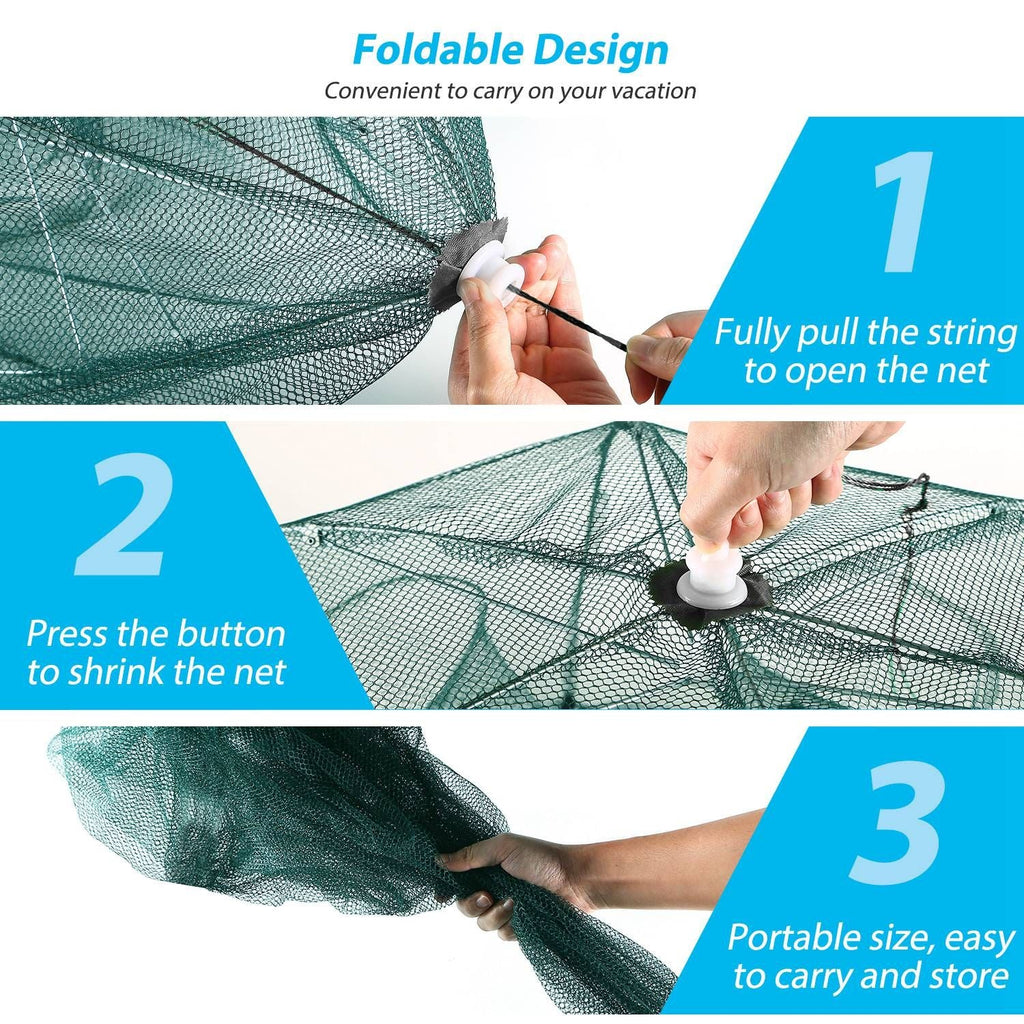 Foldable Design
Convenient to carry on your vacation

1
Fully pull the string to open the net

2
Press the button to shrink the net

3
Portable size, easy to carry and store