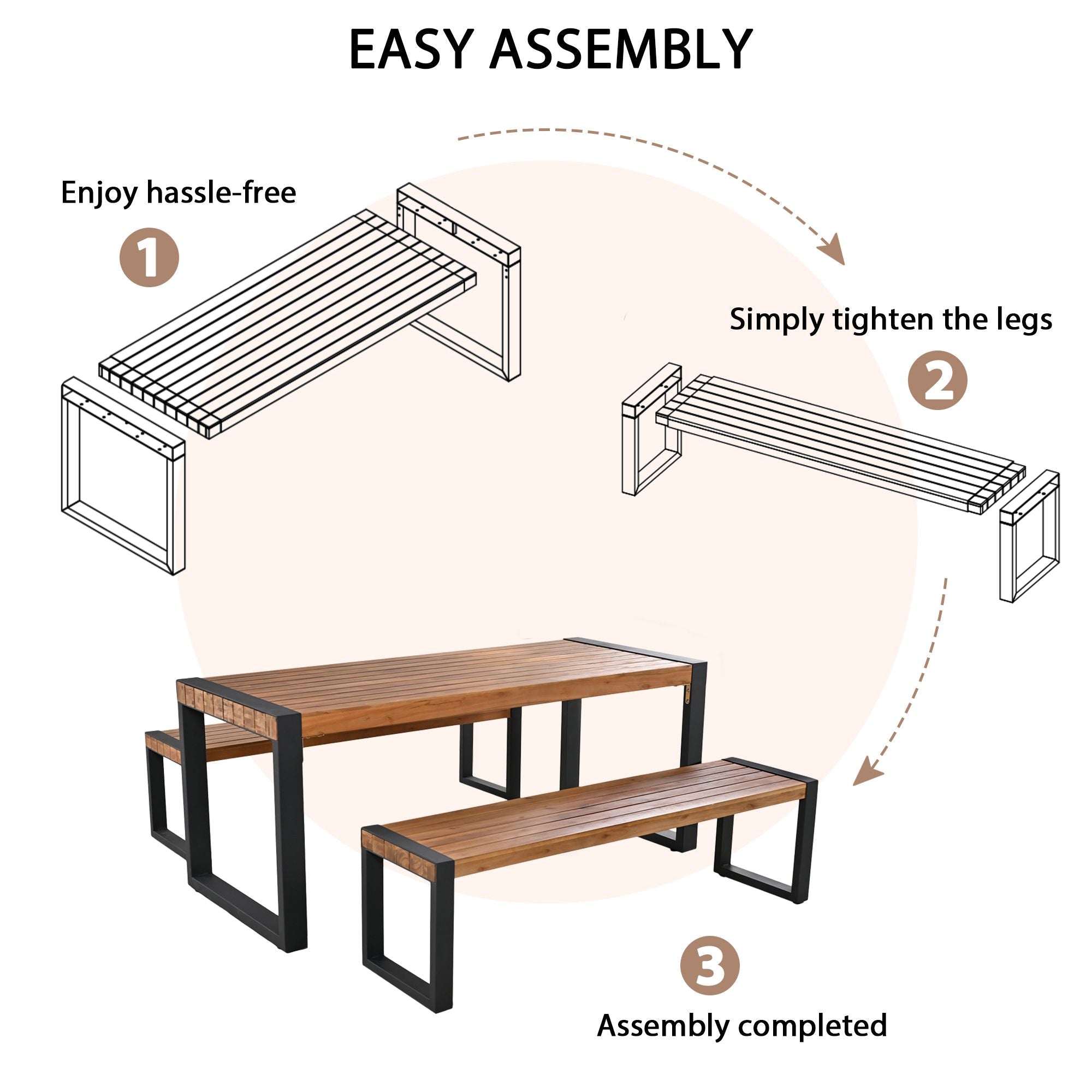 EASY ASSEMBLY

Enjoy hassle-free

1

Simply tighten the legs

2

3

Assembly completed