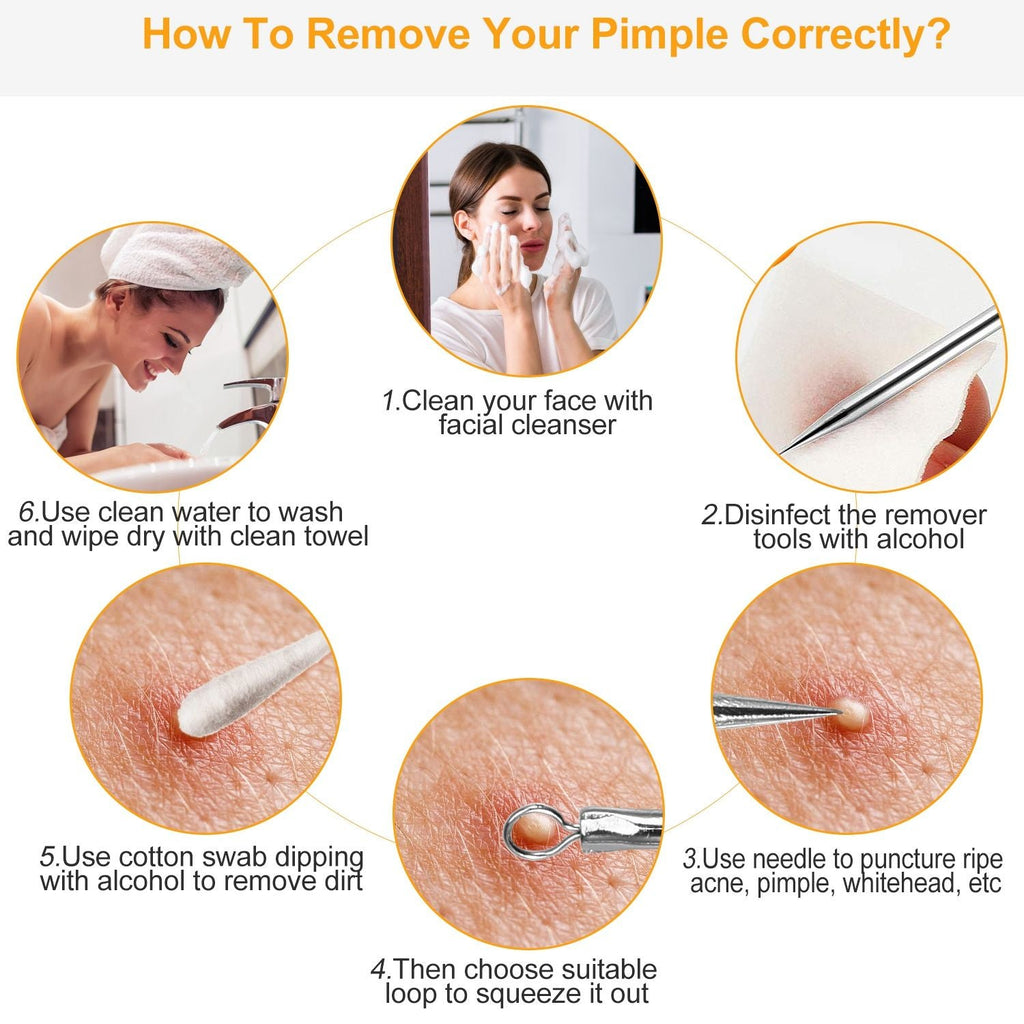 How To Remove Your Pimple Correctly?

1.Clean your face with facial cleanser

2.Disinfect the remover tools with alcohol

3.Use needle to puncture ripe acne, pimple, whitehead, etc

4.Then choose suitable loop to squeeze it out

5.Use cotton swab dipping with alcohol to remove dirt

6.Use clean water to wash and wipe dry with clean towel