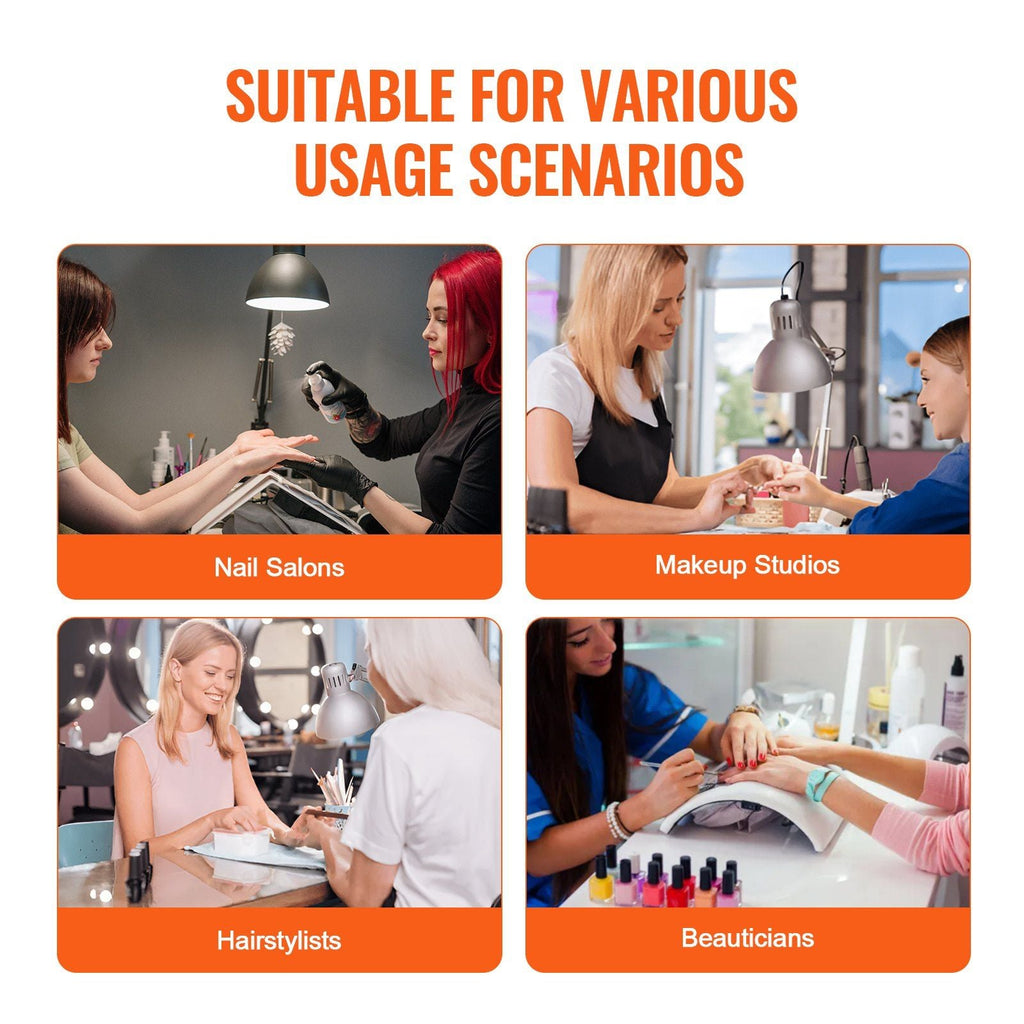 SUITABLE FOR VARIOUS USAGE SCENARIOS

Nail Salons

Makeup Studios

Hairstylists

Beauticians