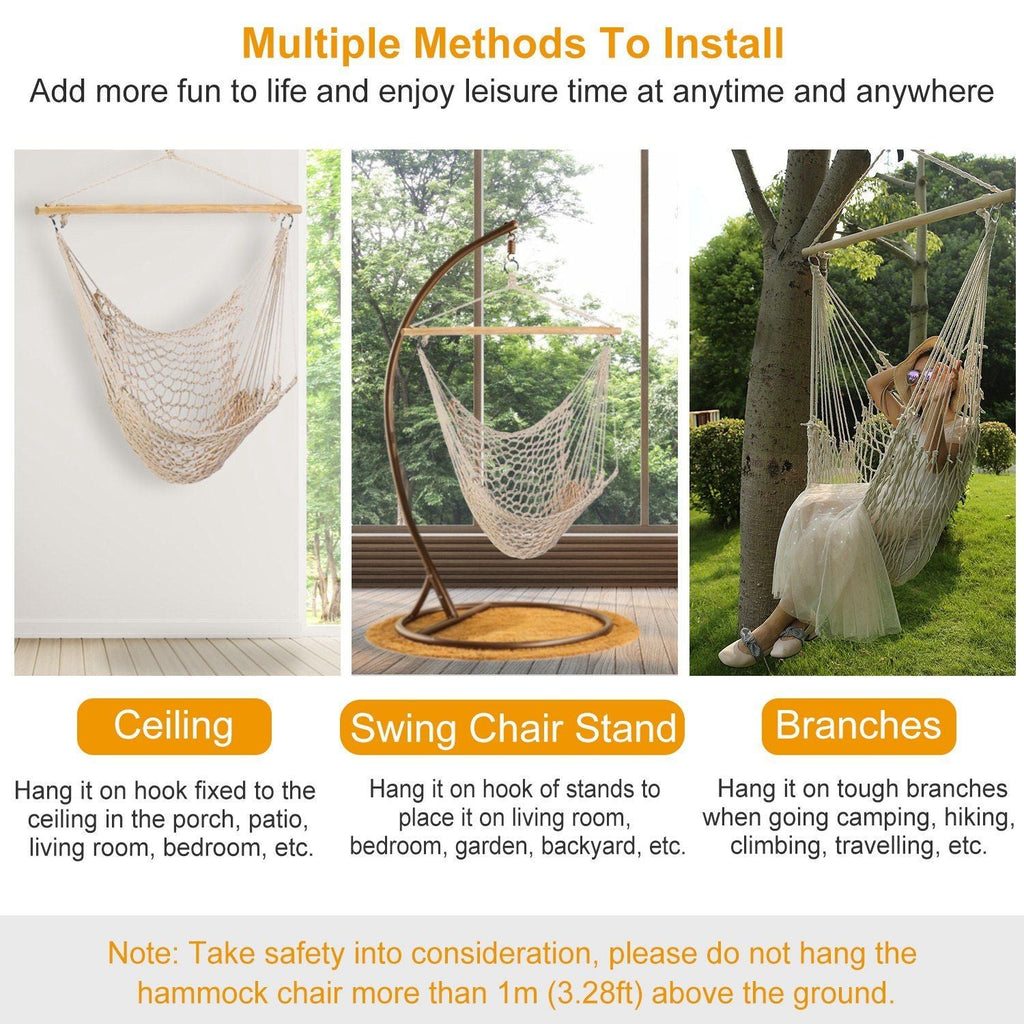 Multiple Methods To Install

Add more fun to life and enjoy leisure time at anytime and anywhere

Ceiling

Hang it on hook fixed to the ceiling in the porch, patio, living room, bedroom, etc.

Swing Chair Stand

Hang it on hook of stands to place it on living room, bedroom, garden, backyard, etc.

Branches

Hang it on tough branches when going camping, hiking, climbing, travelling, etc.

Note: Take safety into consideration, please do not hang the hammock chair more than 1m (3.28ft) above the ground.