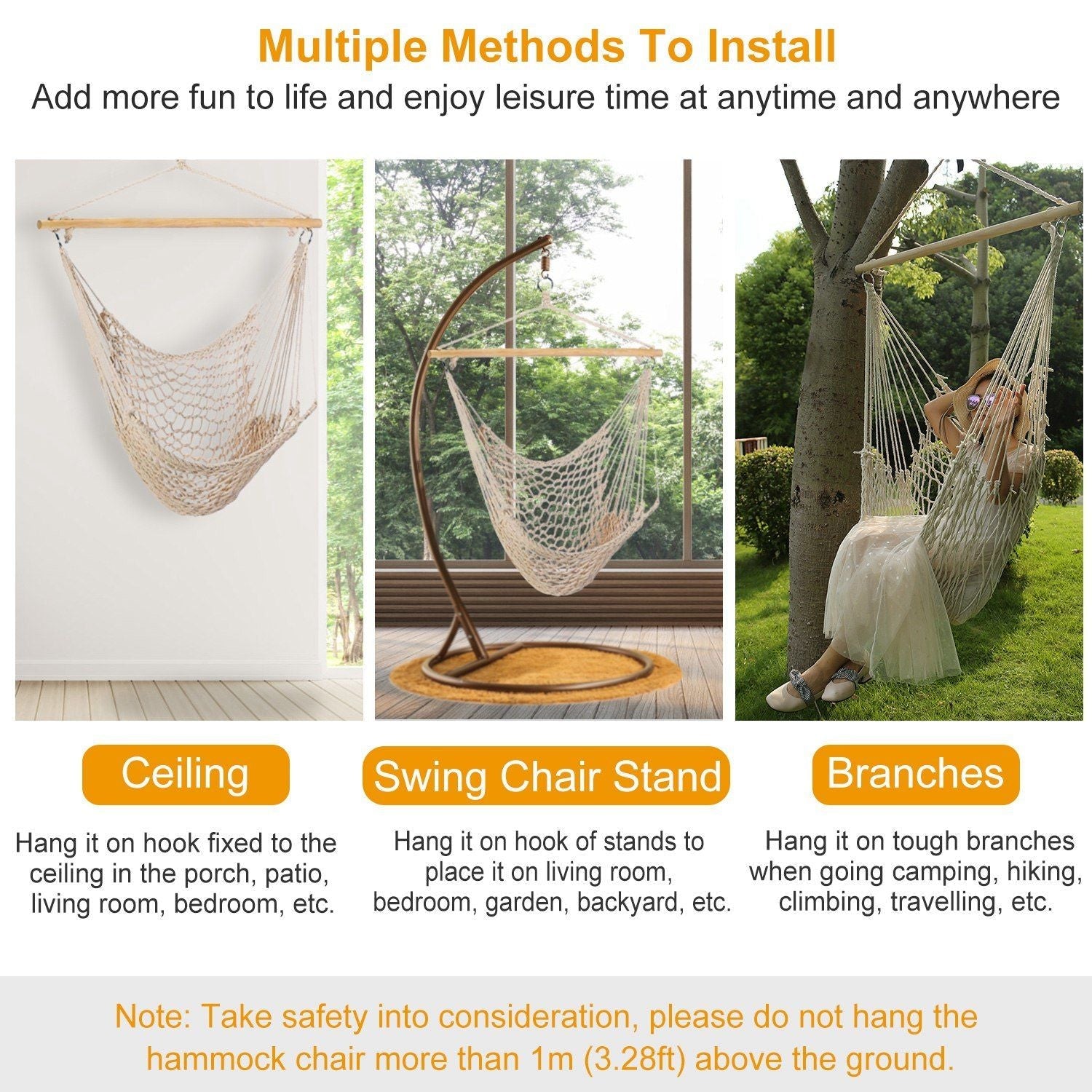 Multiple Methods To Install

Add more fun to life and enjoy leisure time at anytime and anywhere

Ceiling

Hang it on hook fixed to the ceiling in the porch, patio, living room, bedroom, etc.

Swing Chair Stand

Hang it on hook of stands to place it on living room, bedroom, garden, backyard, etc.

Branches

Hang it on tough branches when going camping, hiking, climbing, travelling, etc.

Note: Take safety into consideration, please do not hang the hammock chair more than 1m (3.28ft) above the ground.