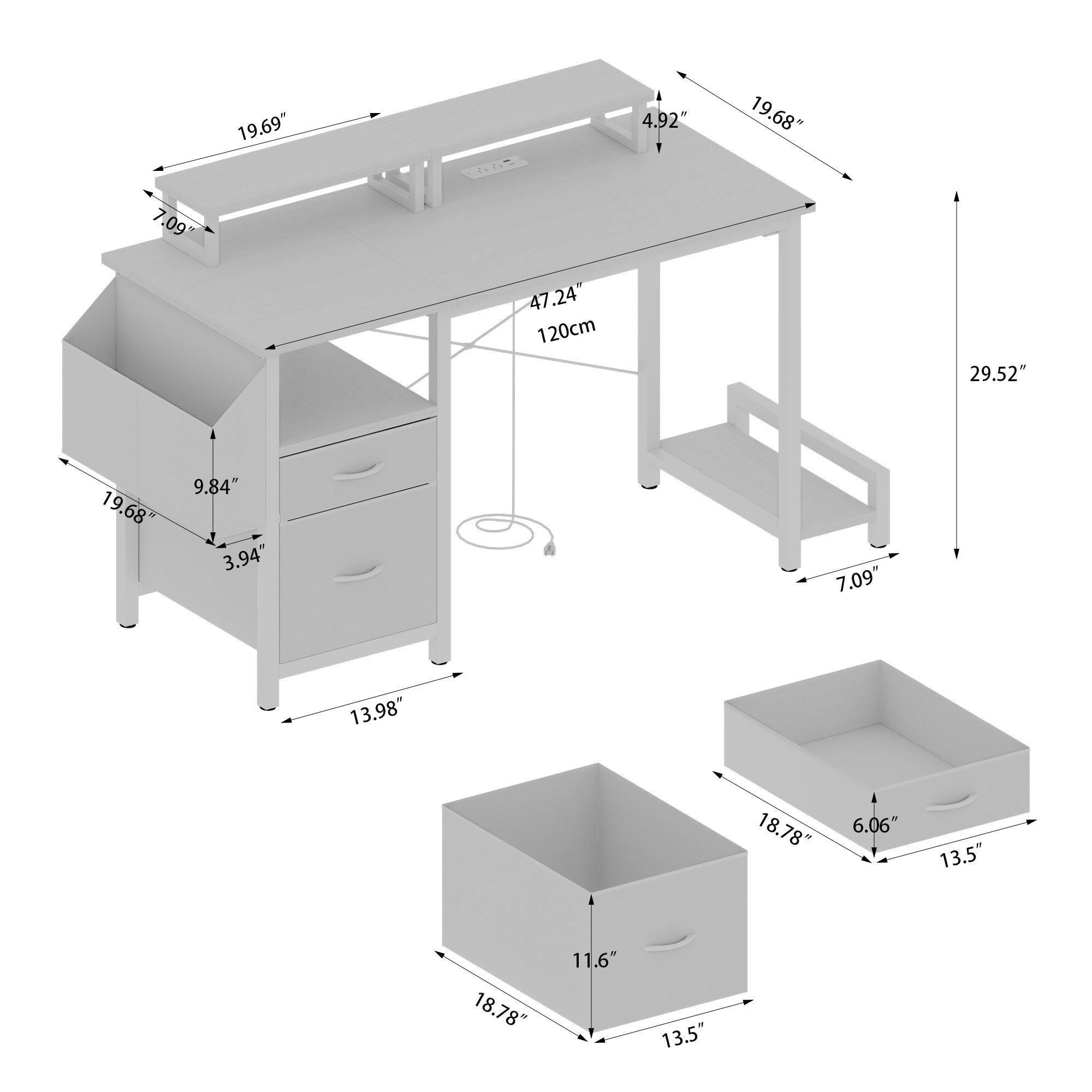 19.69″
4.92″
19.68″
7.09″
47.24″
120cm
29.52″
9.84″
19.68″
3.94″
7.09″
13.98″
18.78″
6.06″
13.5″
11.6″
18.78″
13.5″