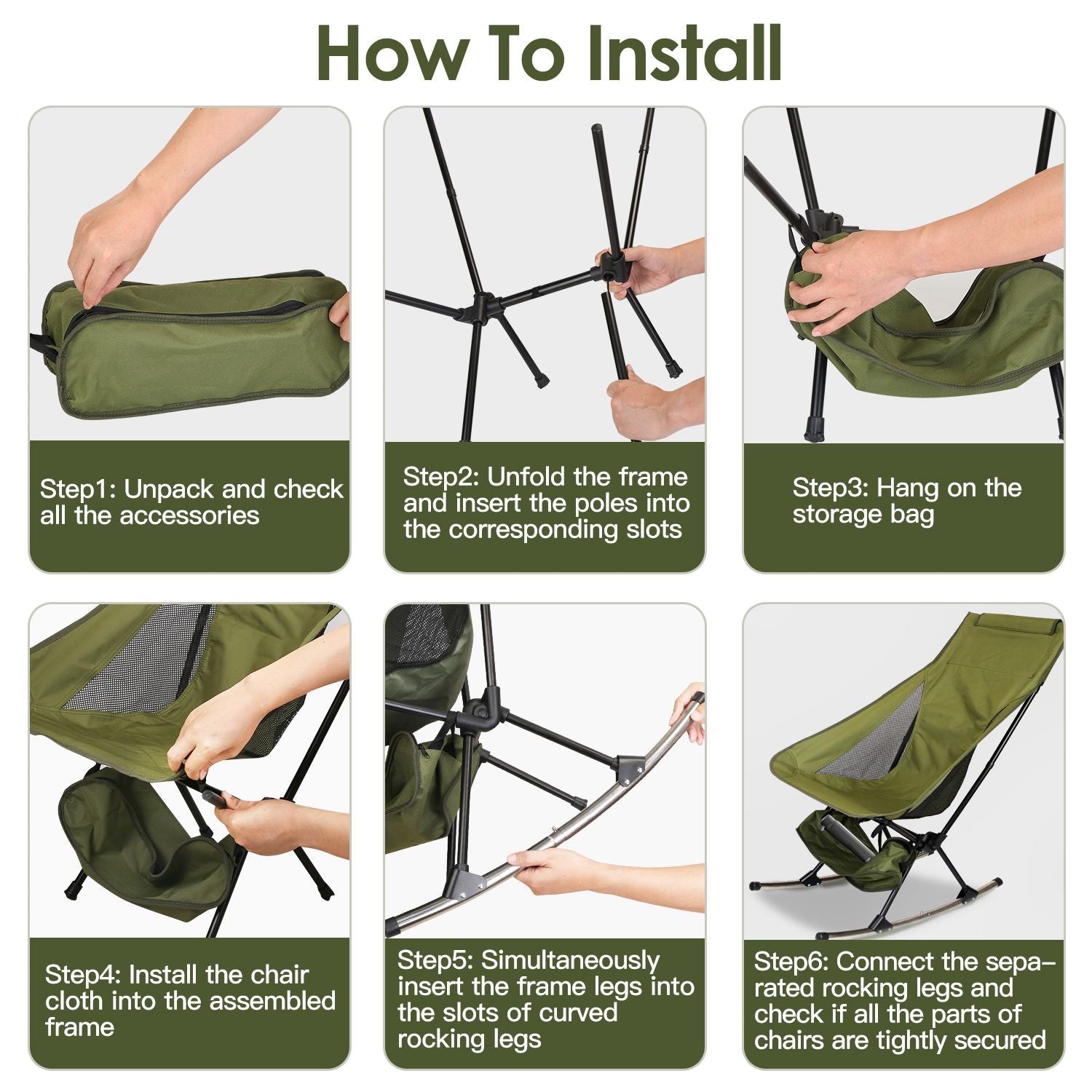 How To Install

Step1: Unpack and check all the accessories

Step2: Unfold the frame and insert the poles into the corresponding slots

Step3: Hang on the storage bag

Step4: Install the chair cloth into the assembled frame

Step5: Simultaneously insert the frame legs into the slots of curved rocking legs

Step6: Connect the separated rocking legs and check if all the parts of chairs are tightly secured