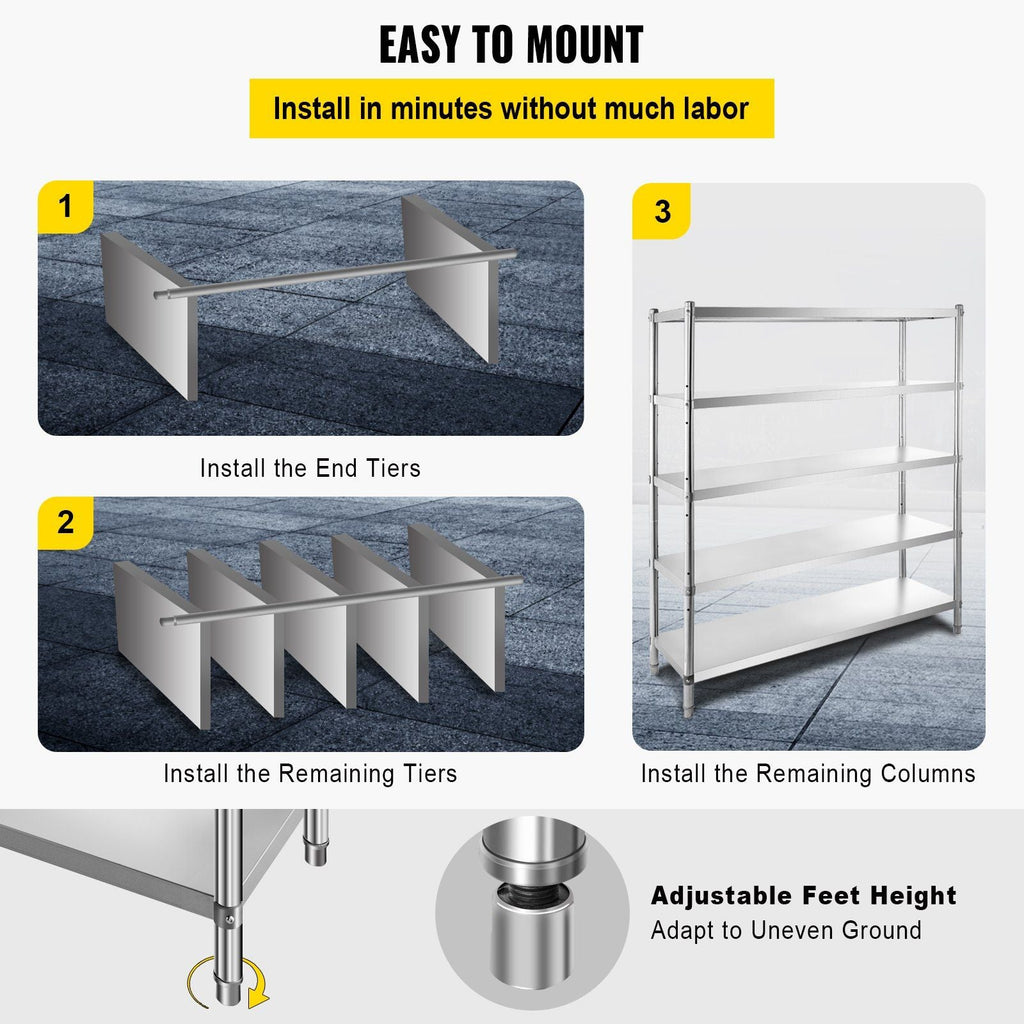 EASY TO MOUNT

Install in minutes without much labor

1

Install the End Tiers

2

Install the Remaining Tiers

3

Install the Remaining Columns

Adjustable Feet Height
Adapt to Uneven Ground