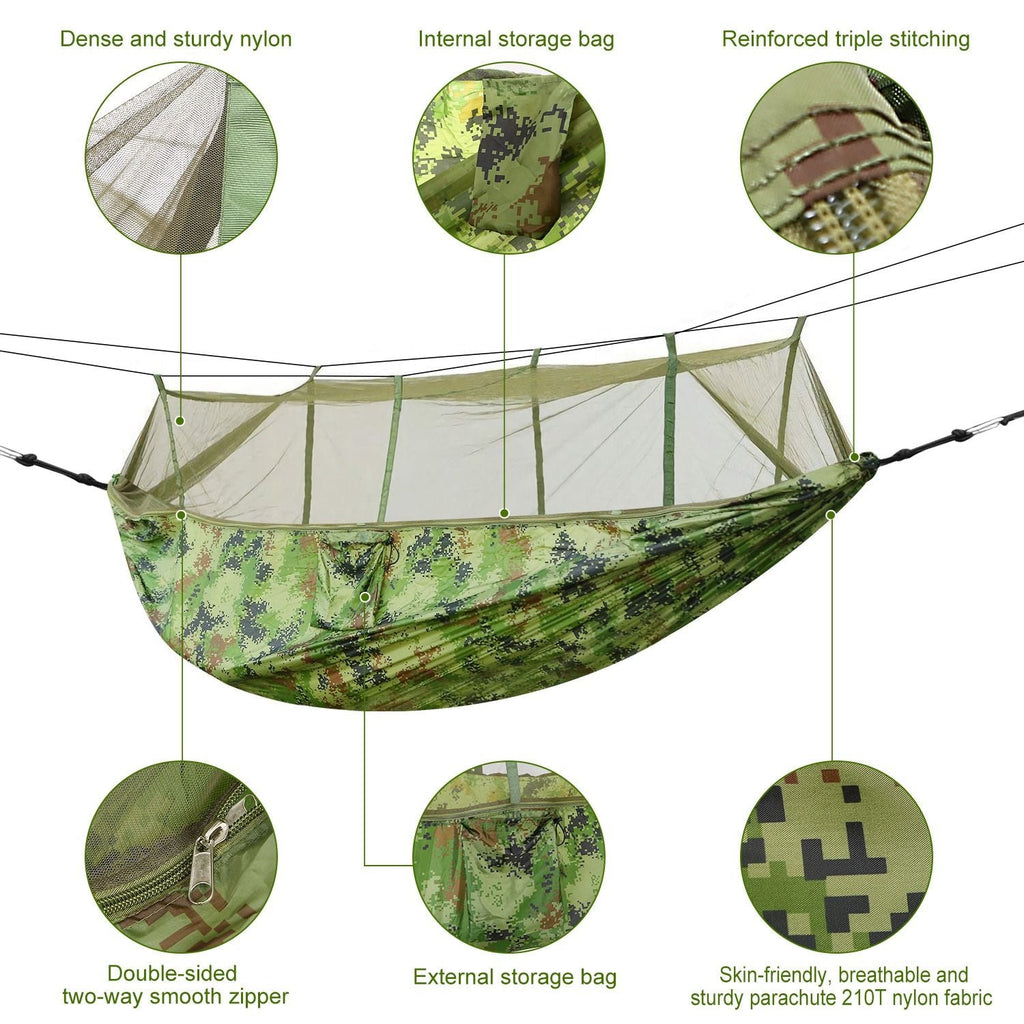 Dense and sturdy nylon

Internal storage bag

Reinforced triple stitching

Double-sided two-way smooth zipper

External storage bag

Skin-friendly, breathable and sturdy parachute 210T nylon fabric