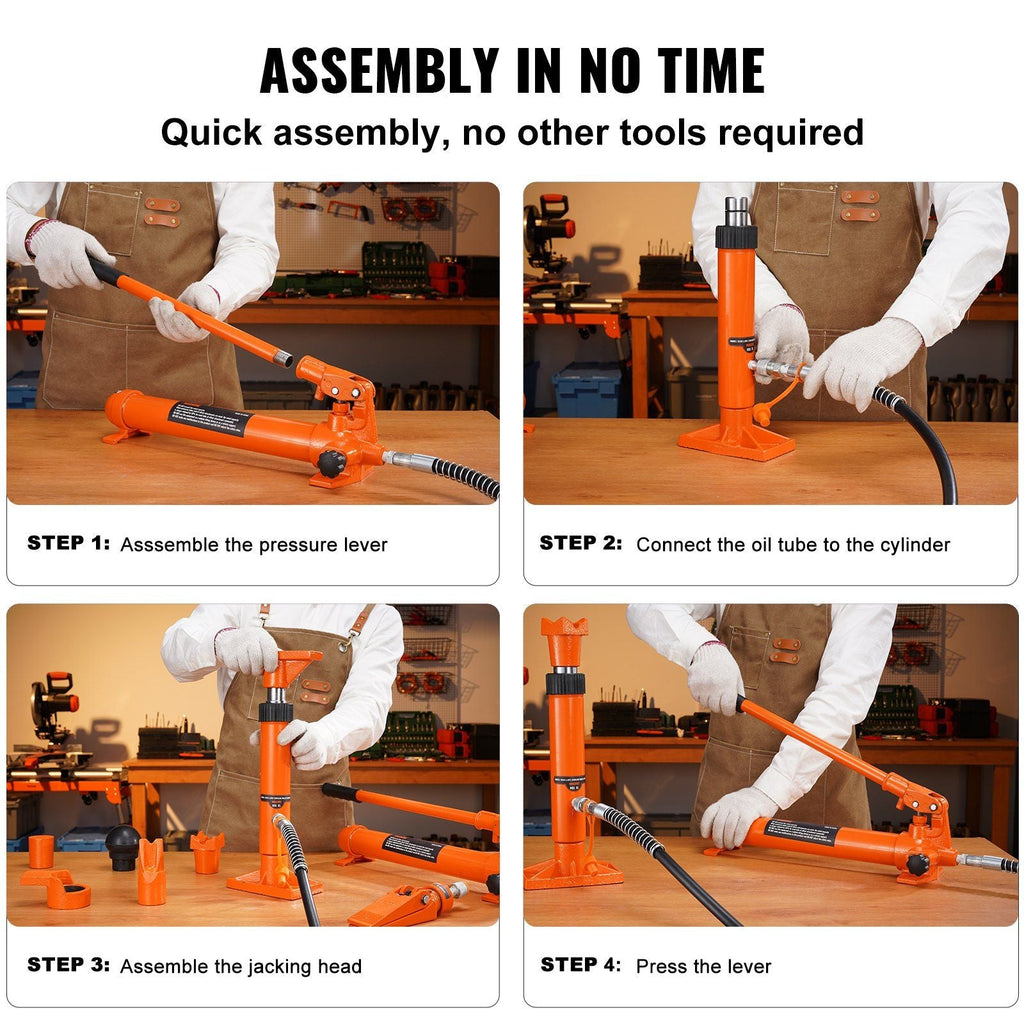 ASSEMBLY IN NO TIME

Quick assembly, no other tools required

STEP 1: Asssemble the pressure lever

STEP 2: Connect the oil tube to the cylinder

STEP 3: Assemble the jacking head

STEP 4: Press the lever