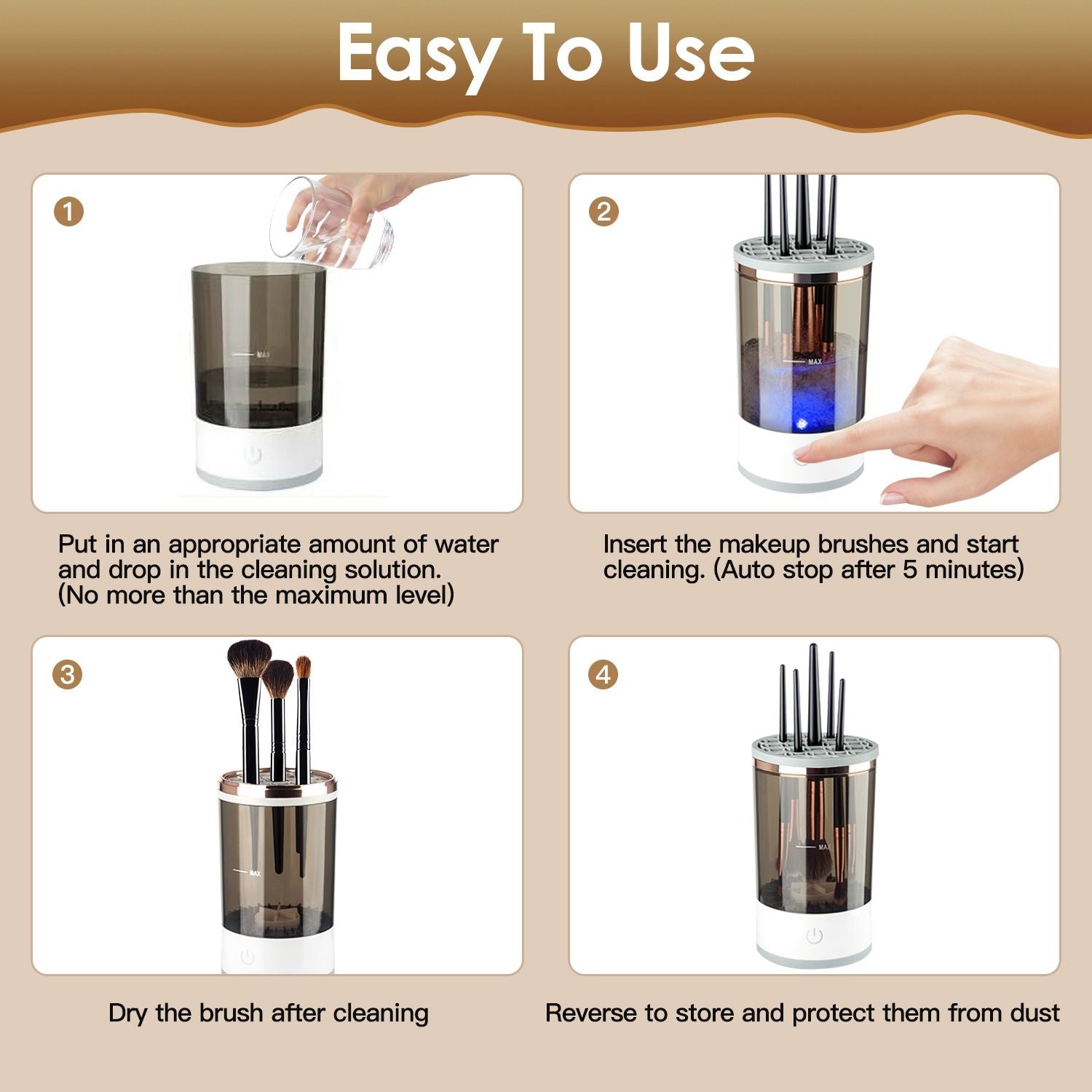 Easy To Use

1

MAX

Put in an appropriate amount of water and drop in the cleaning solution. (No more than the maximum level)

2

MAX

Insert the makeup brushes and start cleaning. (Auto stop after 5 minutes)

3

MAX

Dry the brush after cleaning

4

MAX

Reverse to store and protect them from dust