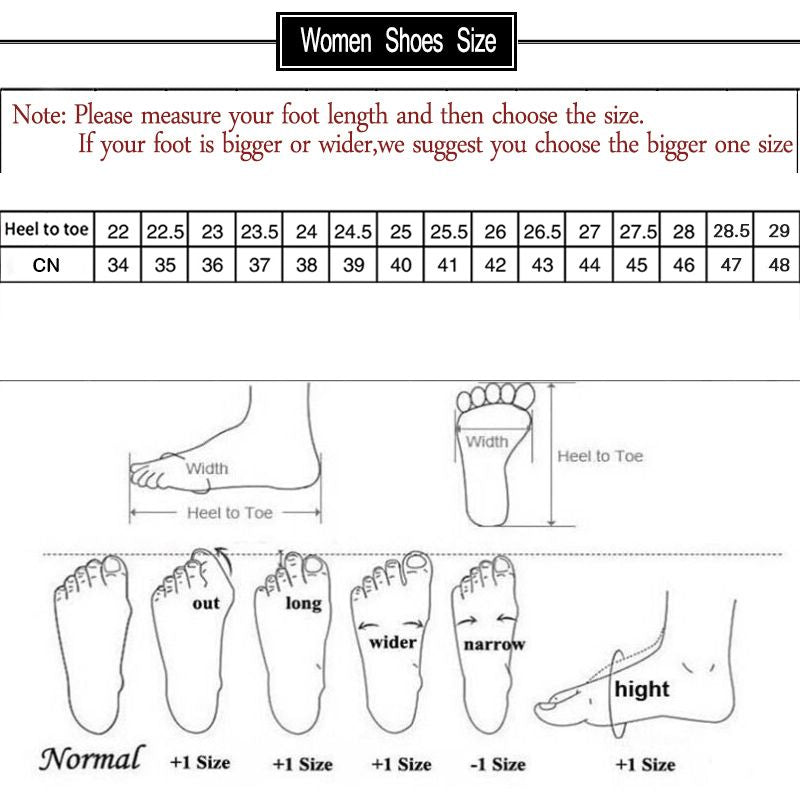 Women Shoes Size

Note: Please measure your foot length and then choose the size.
If your foot is bigger or wider,we suggest you choose the bigger one size

| Heel to toe | 22 | 22.5 | 23 | 23.5 | 24 | 24.5 | 25 | 25.5 | 26 | 26.5 | 27 | 27.5 | 28 | 28.5 | 29 |
|---|---|---|---|---|---|---|---|---|---|---|---|---|---|---|---|
| CN | 34 | 35 | 36 | 37 | 38 | 39 | 40 | 41 | 42 | 43 | 44 | 45 | 46 | 47 | 48 |

Width
Heel to Toe
Width
Heel to Toe

out
long
wider
narrow
hight

Normal +1 Size +1 Size +1 Size -1 Size +1 Size