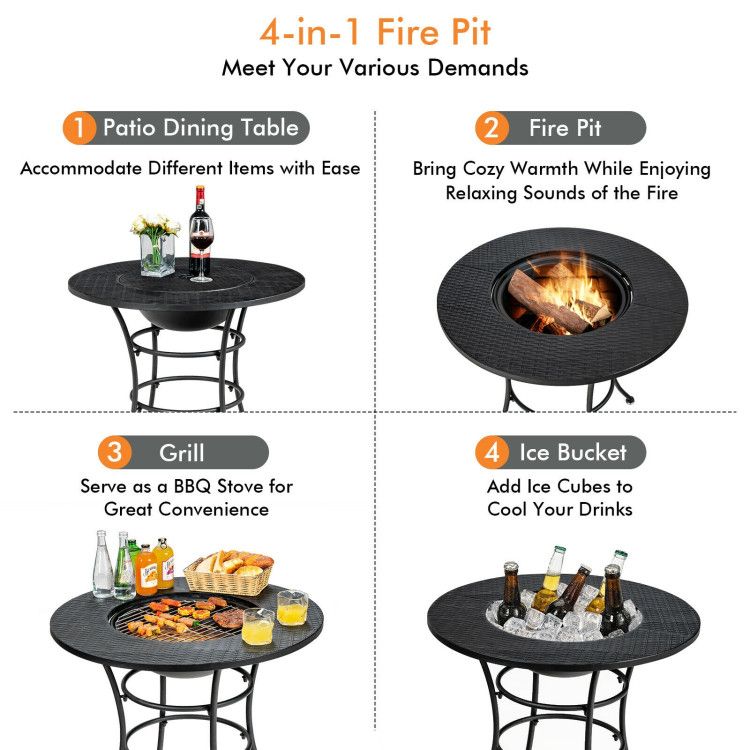 4-in-1 Fire Pit
Meet Your Various Demands

1 Patio Dining Table
Accommodate Different Items with Ease

2 Fire Pit
Bring Cozy Warmth While Enjoying Relaxing Sounds of the Fire

3 Grill
Serve as a BBQ Stove for Great Convenience

4 Ice Bucket
Add Ice Cubes to Cool Your Drinks