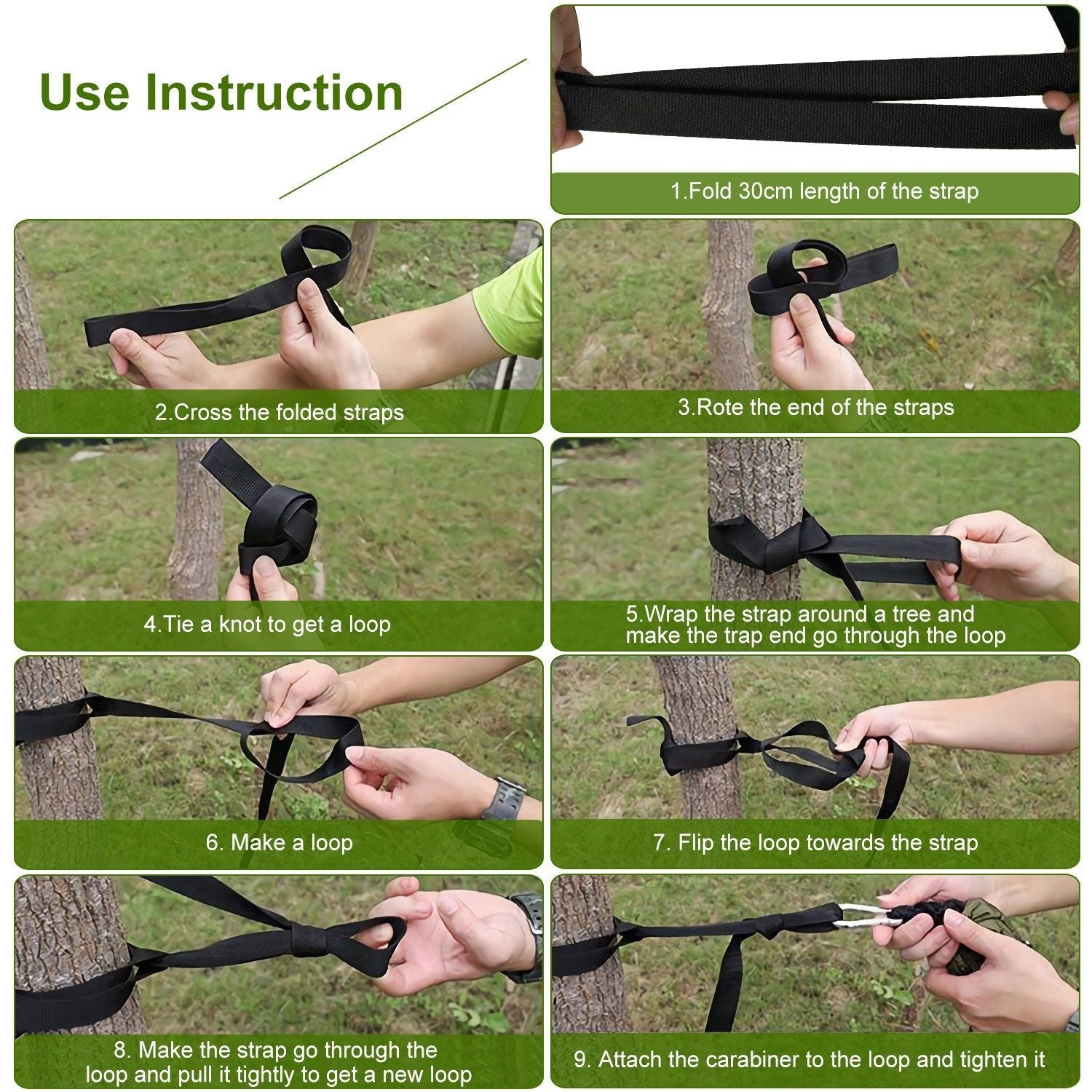 Use Instruction

1.Fold 30cm length of the strap

2.Cross the folded straps

3.Rote the end of the straps

4.Tie a knot to get a loop

5.Wrap the strap around a tree and make the trap end go through the loop

6. Make a loop

7. Flip the loop towards the strap

8. Make the strap go through the loop and pull it tightly to get a new loop

9. Attach the carabiner to the loop and tighten it