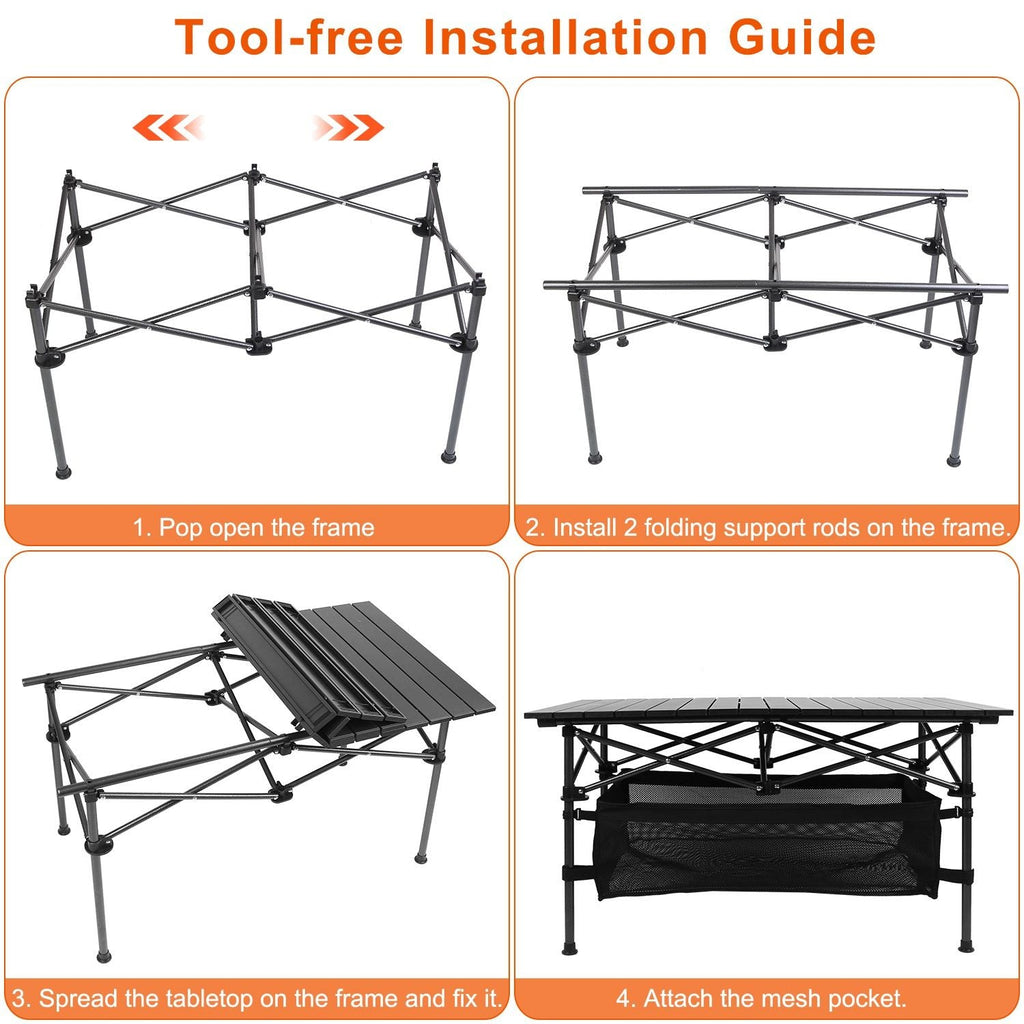 Tool-free Installation Guide

1. Pop open the frame

2. Install 2 folding support rods on the frame.

3. Spread the tabletop on the frame and fix it.

4. Attach the mesh pocket.