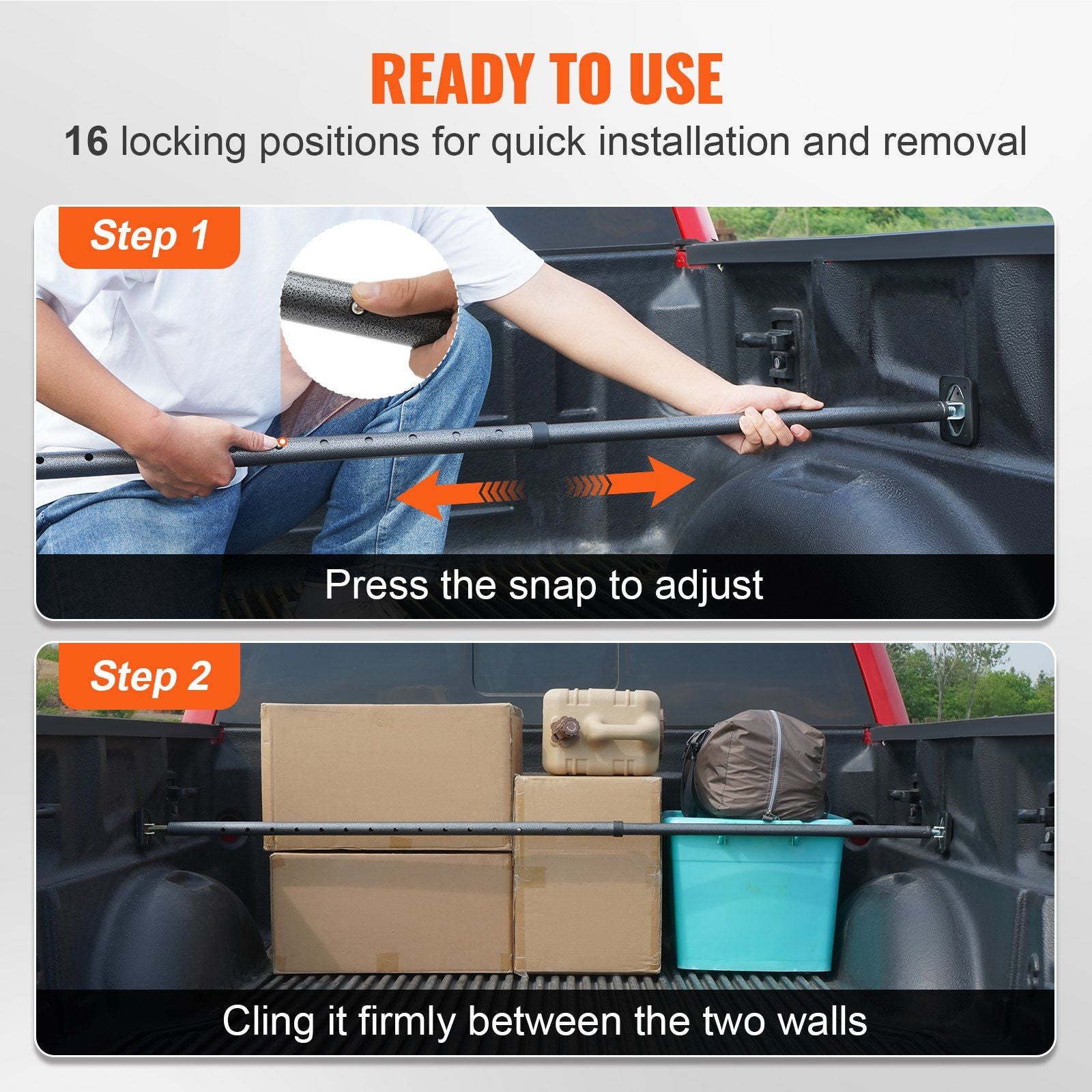 READY TO USE

16 locking positions for quick installation and removal

Step 1

Press the snap to adjust

Step 2

Cling it firmly between the two walls