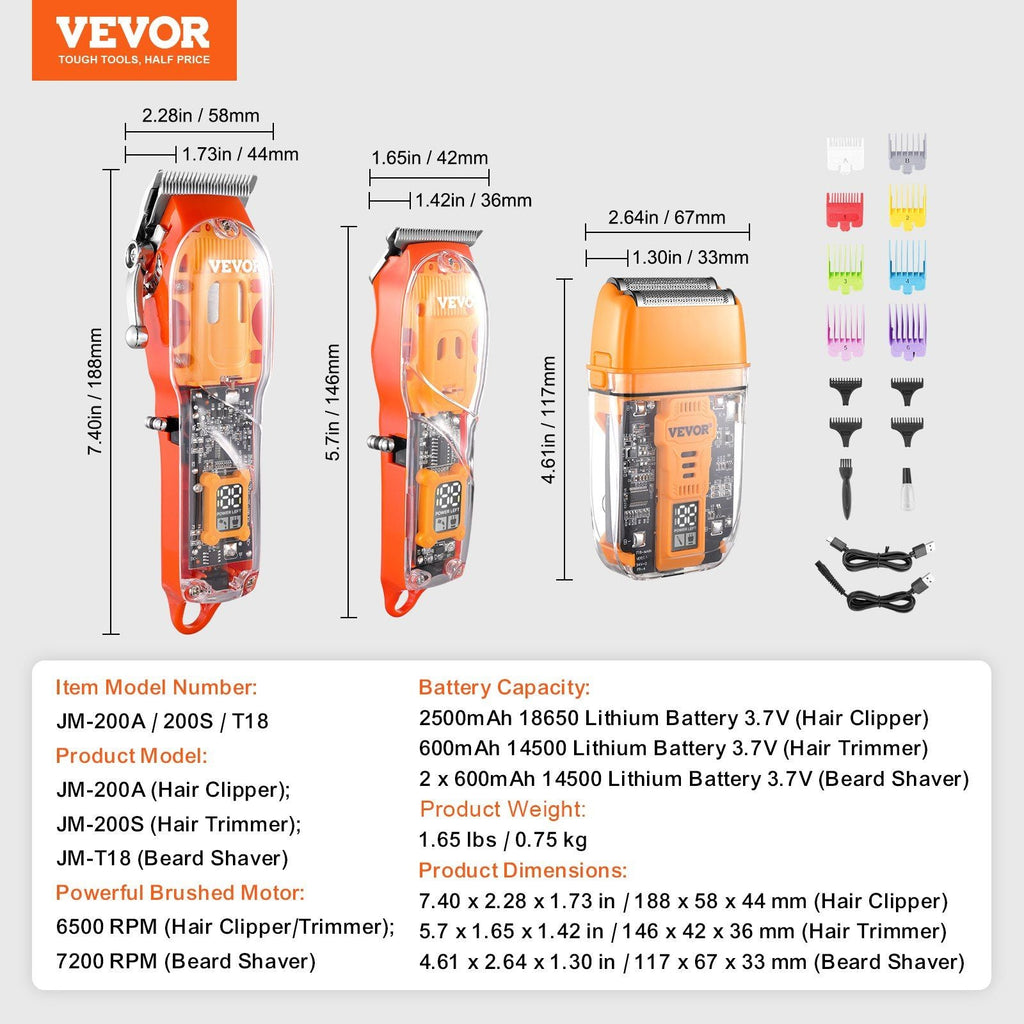 VEVOR
TOUGH TOOLS, HALF PRICE

2.28in / 58mm
1.73in / 44mm
7.40in / 188mm
VEVOR
POWER LEFT

1.65in / 42mm
1.42in / 36mm
5.7in / 146mm
VEVOR
POWER LEFT

2.64in / 67mm
1.30in / 33mm
4.61in / 117mm
VEVOR
POWER LEFT

A
B
1
2
3
4
5
6

Item Model Number:
JM-200A / 200S / T18
Product Model:
JM-200A (Hair Clipper);
JM-200S (Hair Trimmer);
JM-T18 (Beard Shaver)
Powerful Brushed Motor:
6500 RPM (Hair Clipper/Trimmer);
7200 RPM (Beard Shaver)

Battery Capacity:
2500mAh 18650 Lithium Battery 3.7V (Hair Clipper)
600mAh 14500 Lithium Battery 3.7V (Hair Trimmer)
2 x 600mAh 14500 Lithium Battery 3.7V (Beard Shaver)
Product Weight:
1.65 lbs / 0.75 kg
Product Dimensions:
7.40 x 2.28 x 1.73 in / 188 x 58 x 44 mm (Hair Clipper)
5.7 x 1.65 x 1.42 in / 146 x 42 x 36 mm (Hair Trimmer)
4.61 x 2.64 x 1.30 in / 117 x 67 x 33 mm (Beard Shaver)