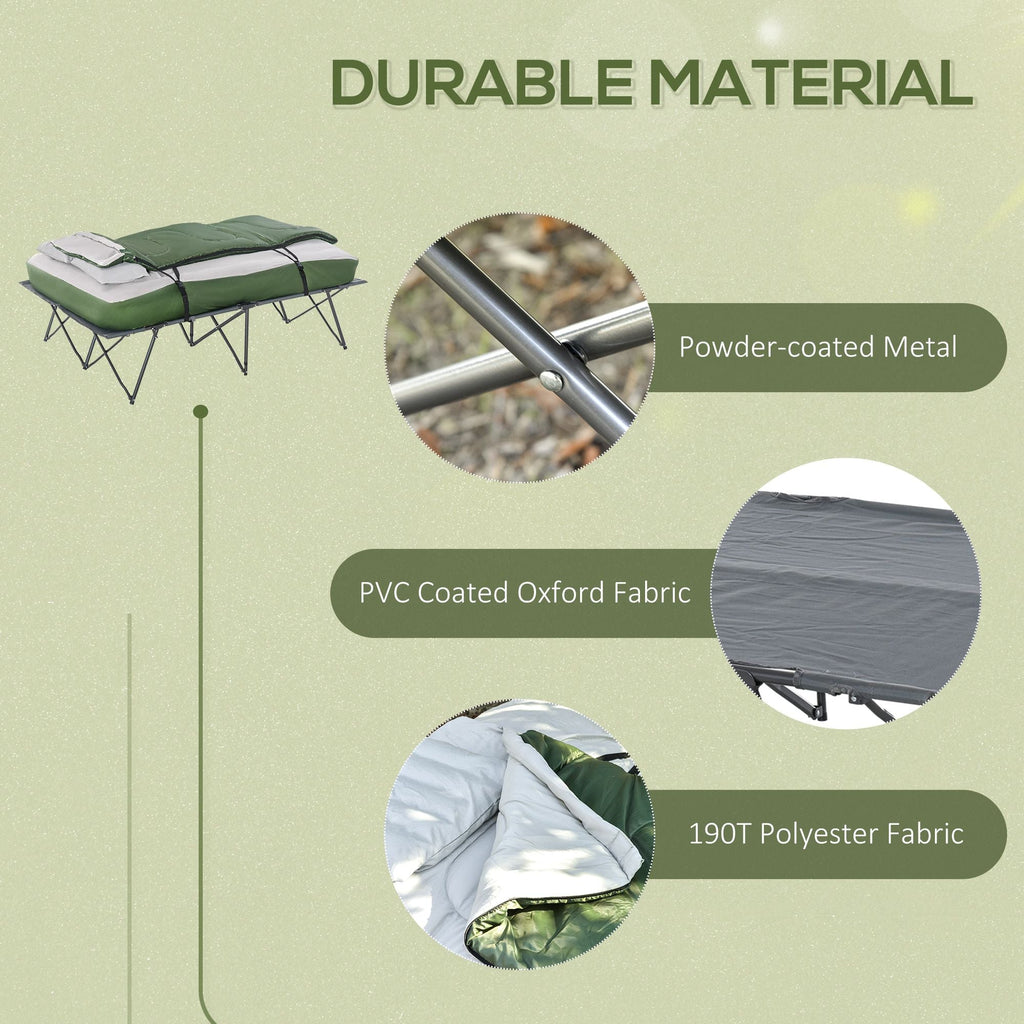 DURABLE MATERIAL

Powder-coated Metal

PVC Coated Oxford Fabric

190T Polyester Fabric