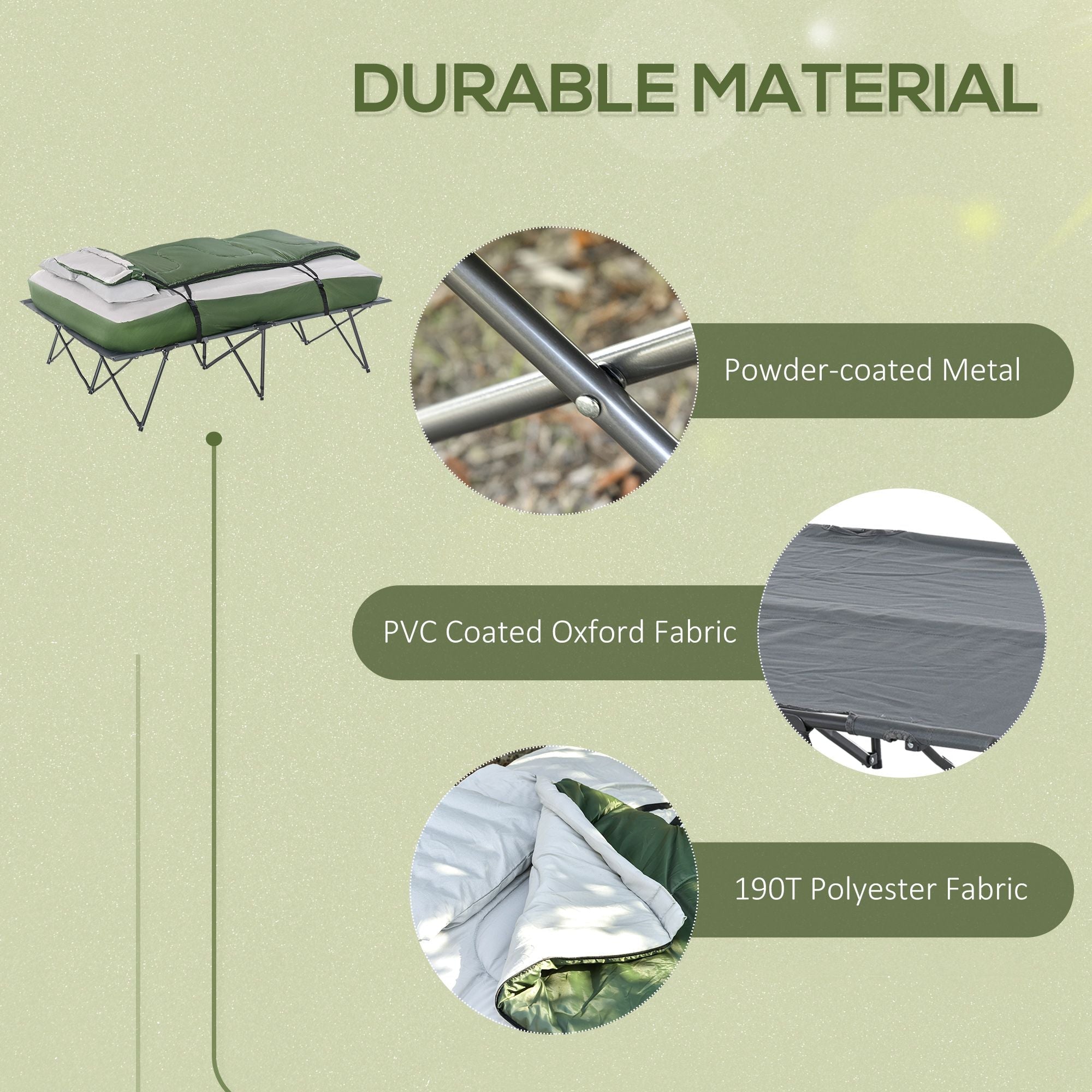 DURABLE MATERIAL

Powder-coated Metal

PVC Coated Oxford Fabric

190T Polyester Fabric