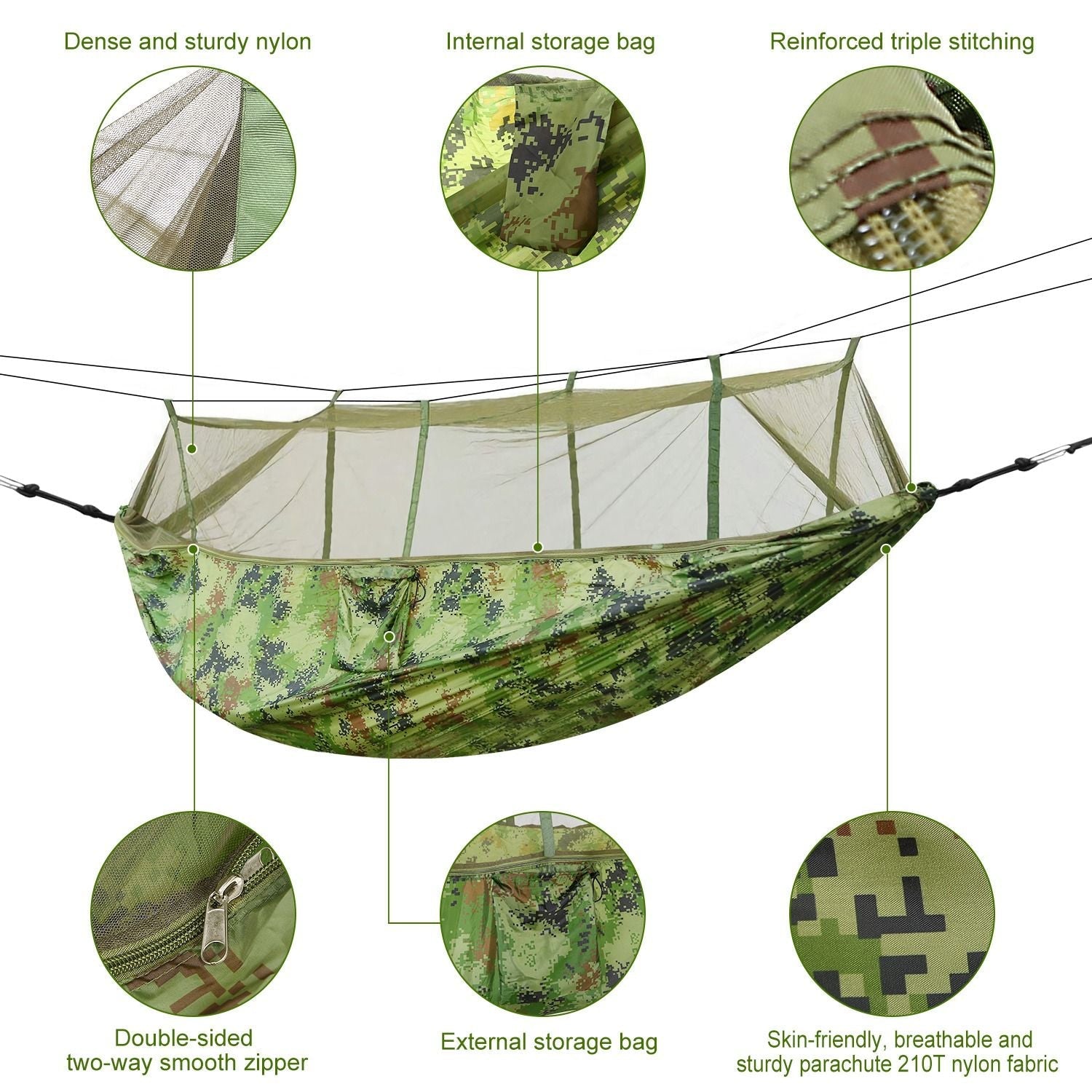 Dense and sturdy nylon

Internal storage bag

Reinforced triple stitching

Double-sided two-way smooth zipper

External storage bag

Skin-friendly, breathable and sturdy parachute 210T nylon fabric