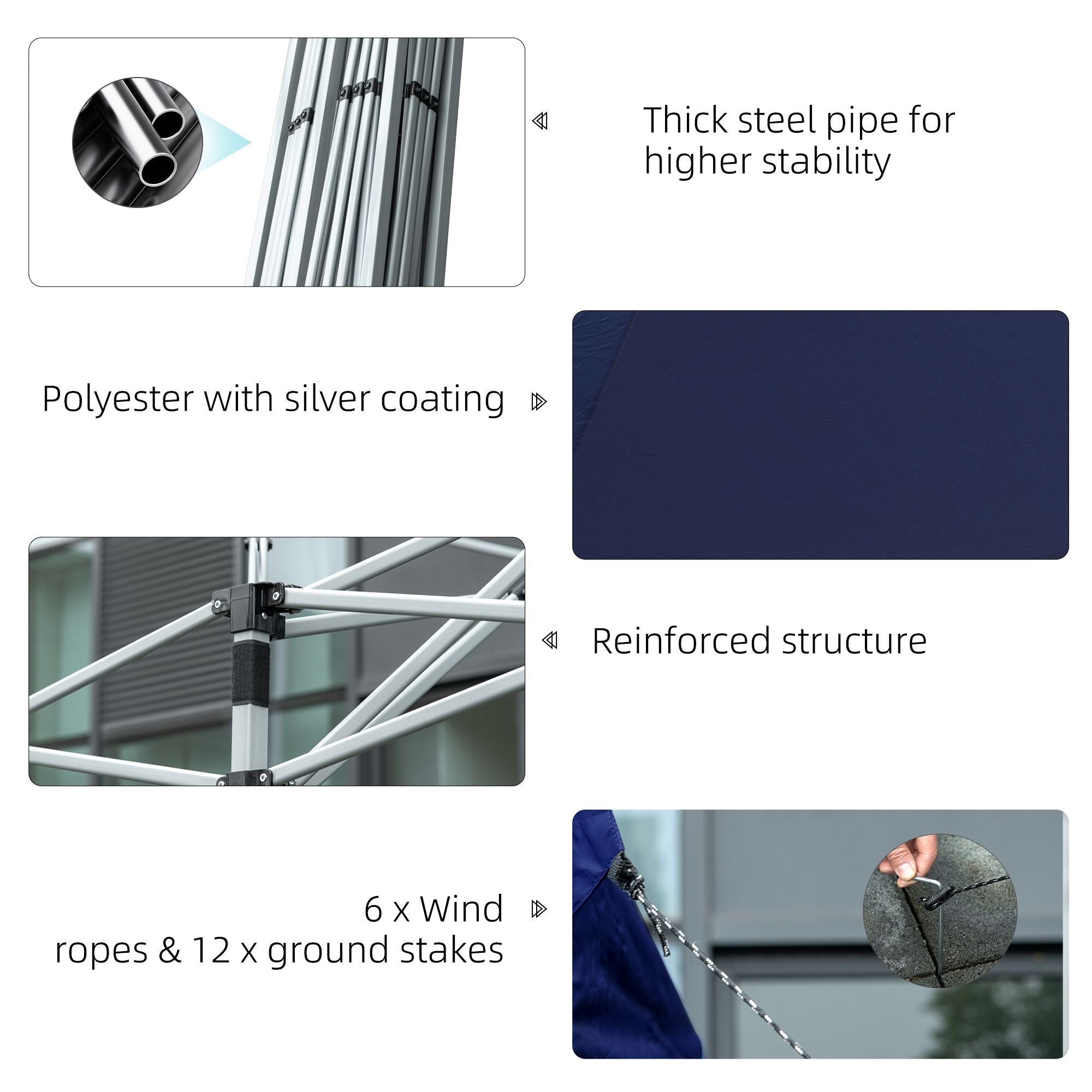 Thick steel pipe for higher stability

Polyester with silver coating

Reinforced structure

6 x Wind ropes & 12 x ground stakes