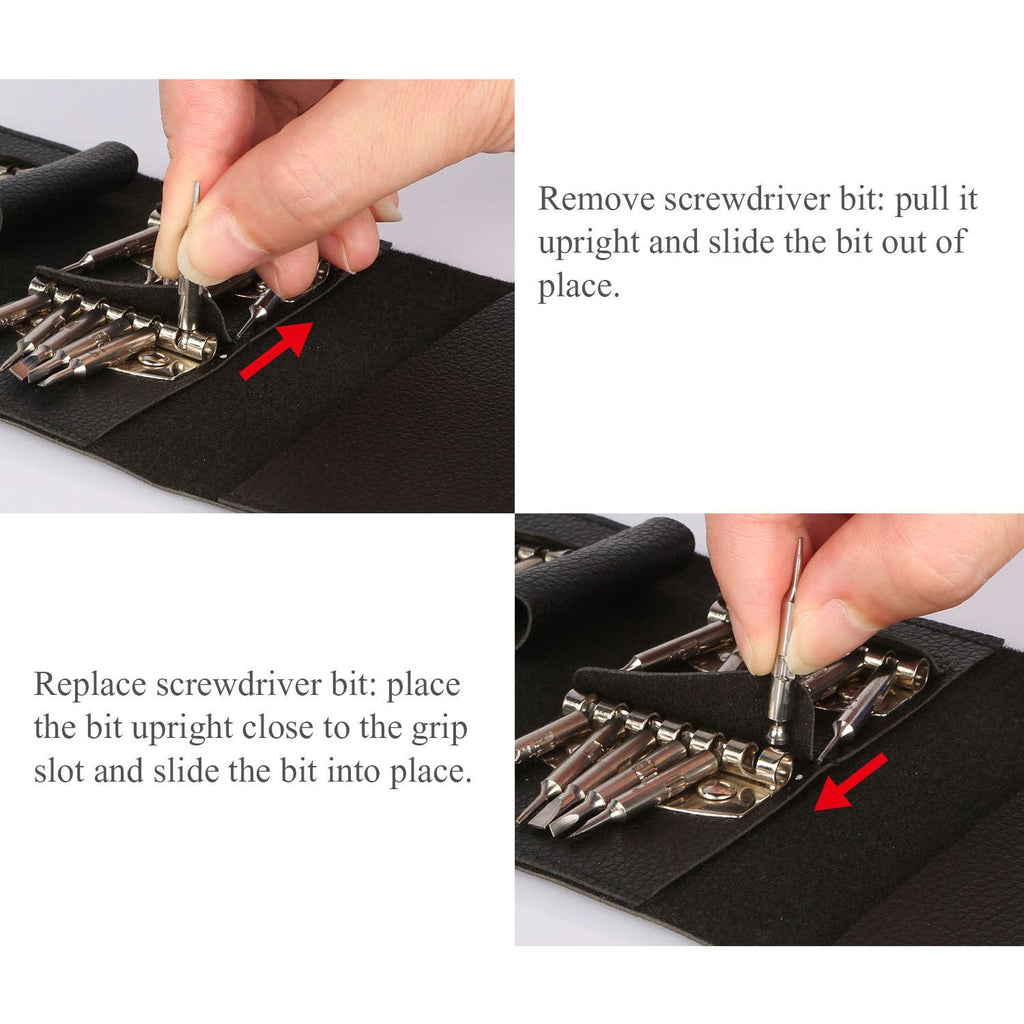 Remove screwdriver bit: pull it upright and slide the bit out of place.

Replace screwdriver bit: place the bit upright close to the grip slot and slide the bit into place.