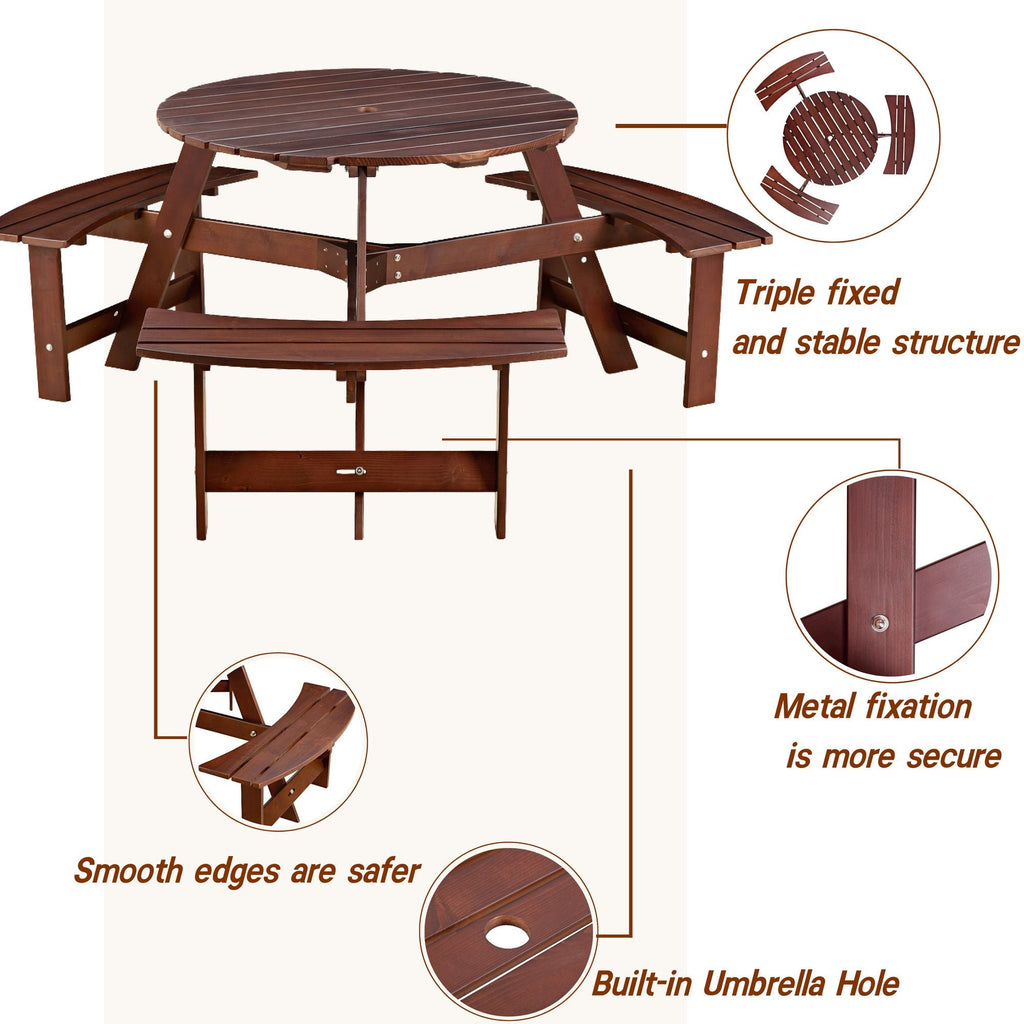 Triple fixed
and stable structure

Metal fixation
is more secure

Smooth edges are safer

Built-in Umbrella Hole