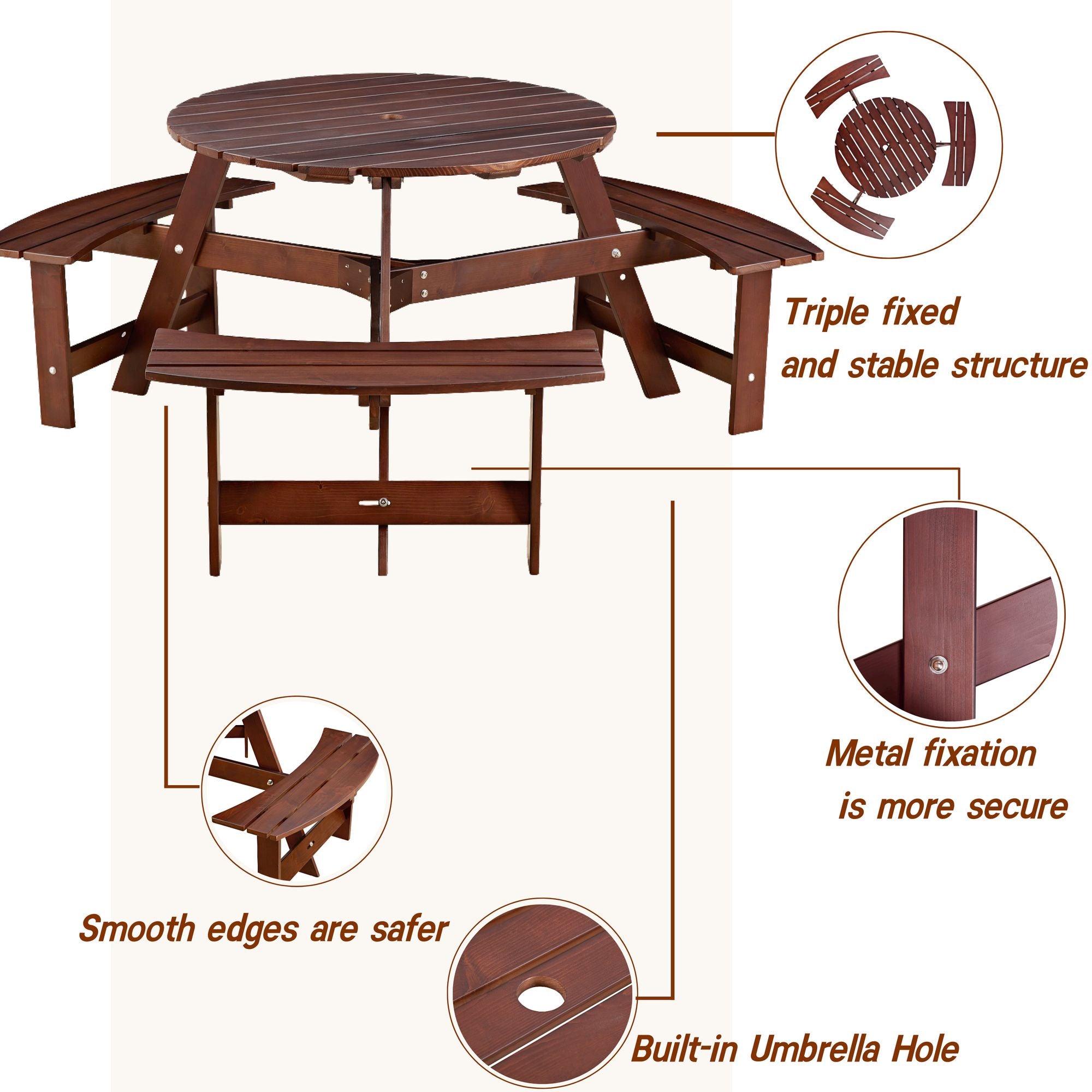 Triple fixed
and stable structure

Metal fixation
is more secure

Smooth edges are safer

Built-in Umbrella Hole