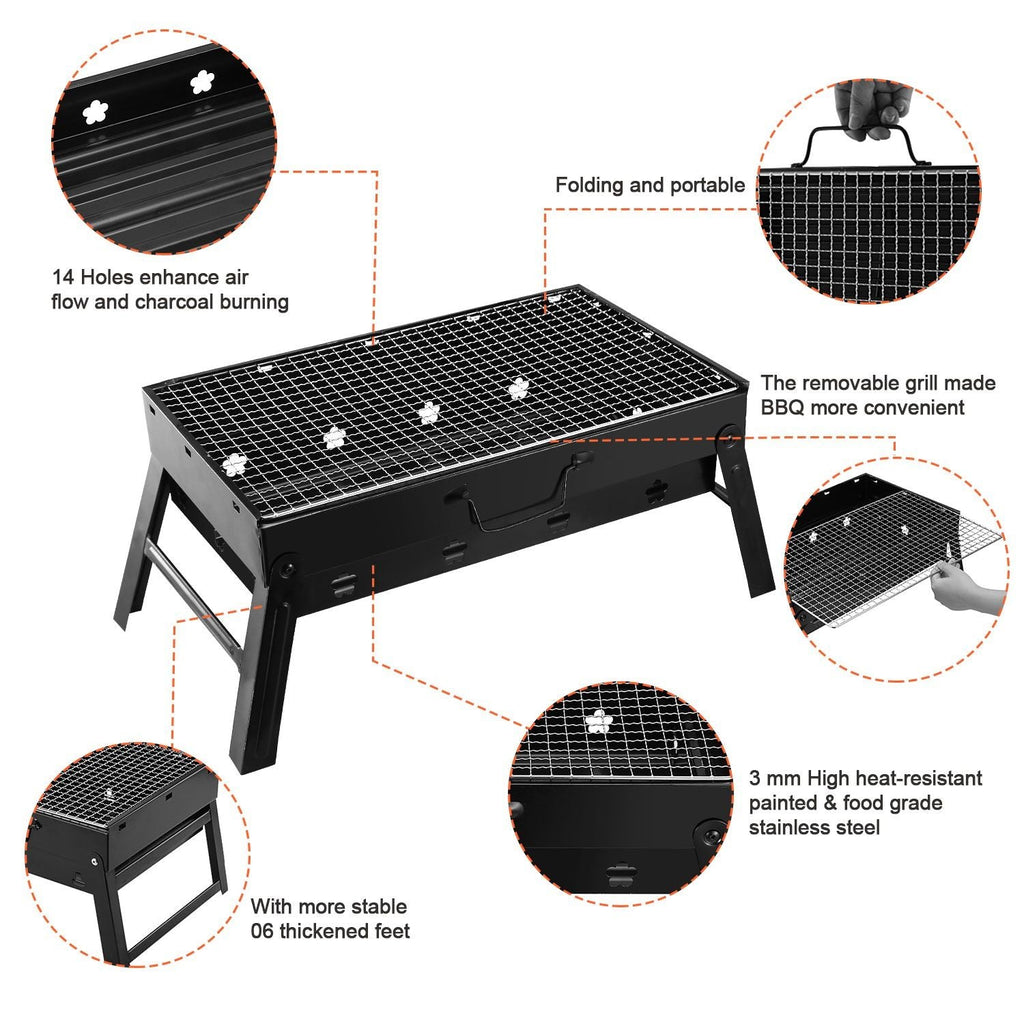 14 Holes enhance air flow and charcoal burning

Folding and portable

The removable grill made BBQ more convenient

3 mm High heat-resistant painted & food grade stainless steel

With more stable 06 thickened feet