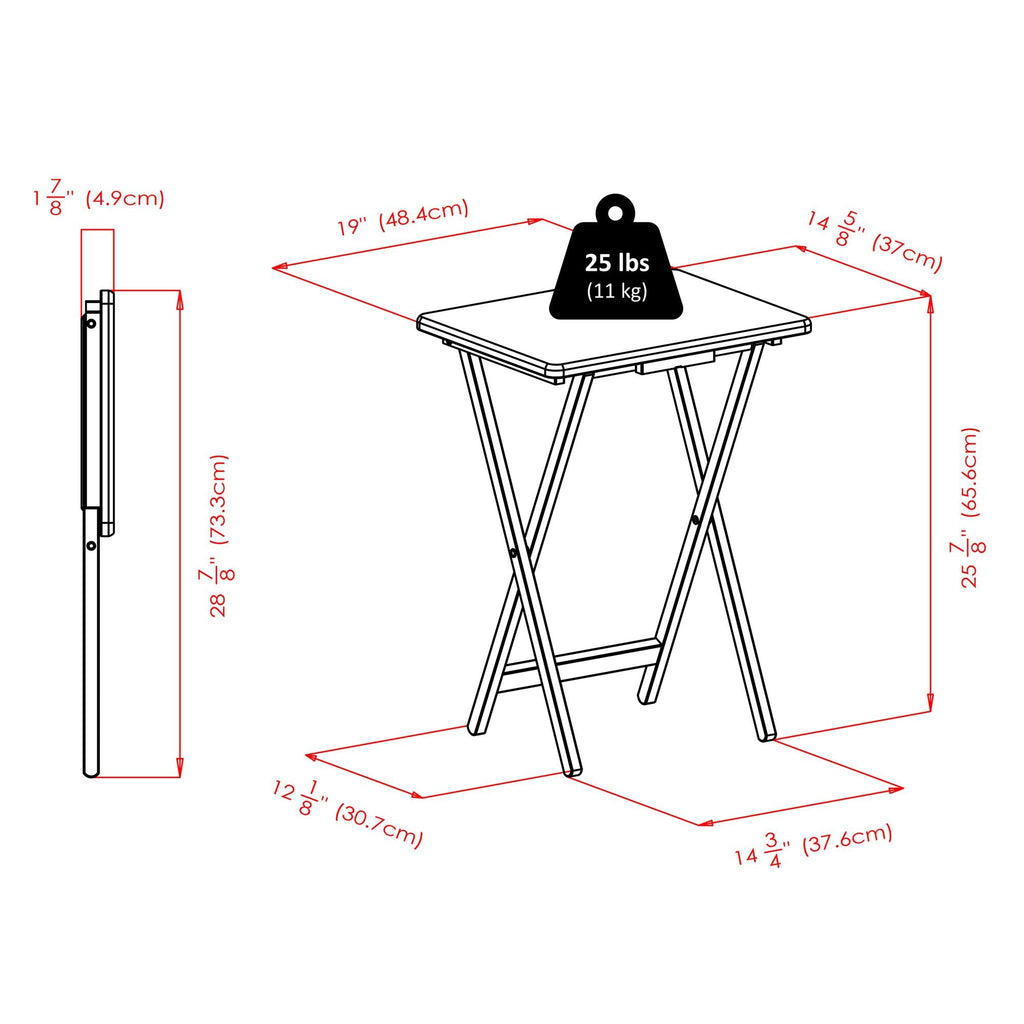 $1\frac{7}{8}$'' (4.9cm)

19'' (48.4cm)

25 lbs
(11 kg)

$14\frac{5}{8}$'' (37cm)

$28\frac{7}{8}$'' (73.3cm)

$25\frac{7}{8}$'' (65.6cm)

$12\frac{1}{8}$'' (30.7cm)

$14\frac{3}{4}$'' (37.6cm)