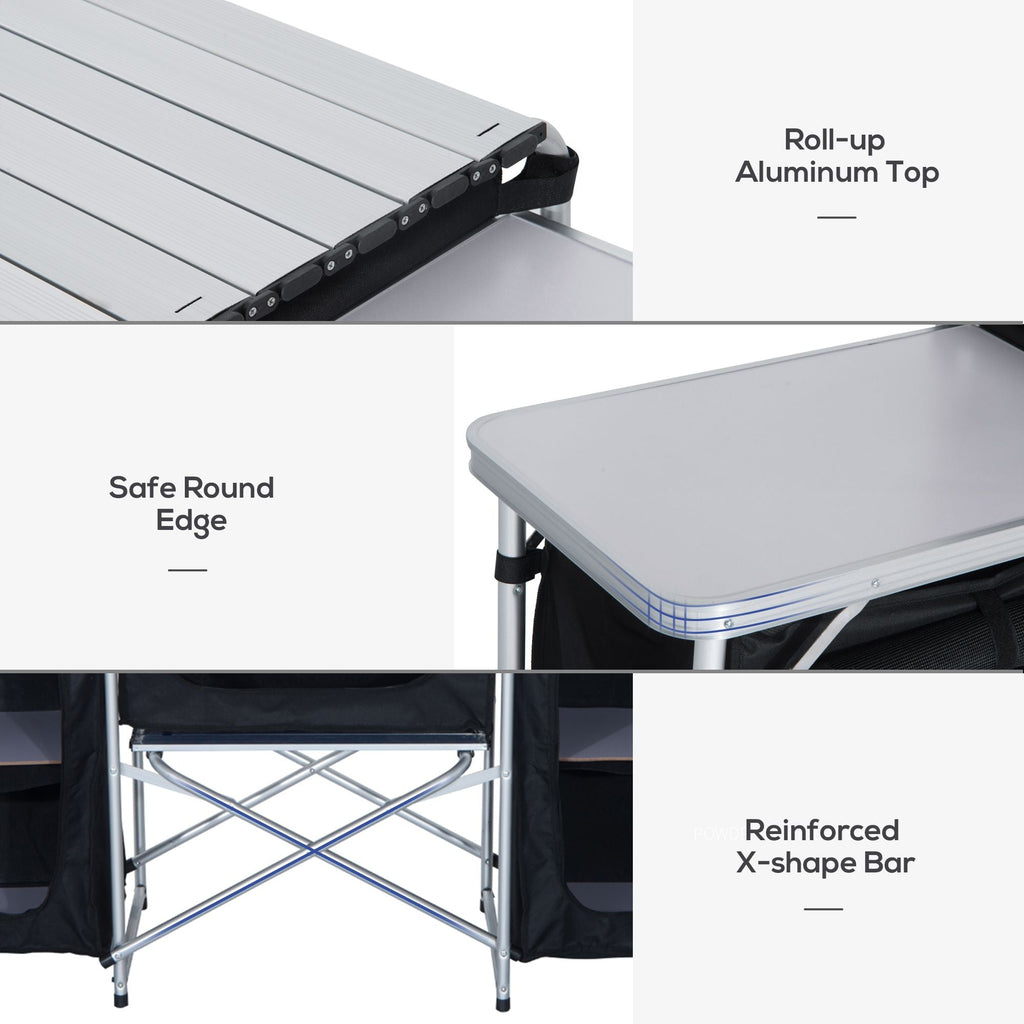 Roll-up
Aluminum Top

Safe Round
Edge

Reinforced
X-shape Bar