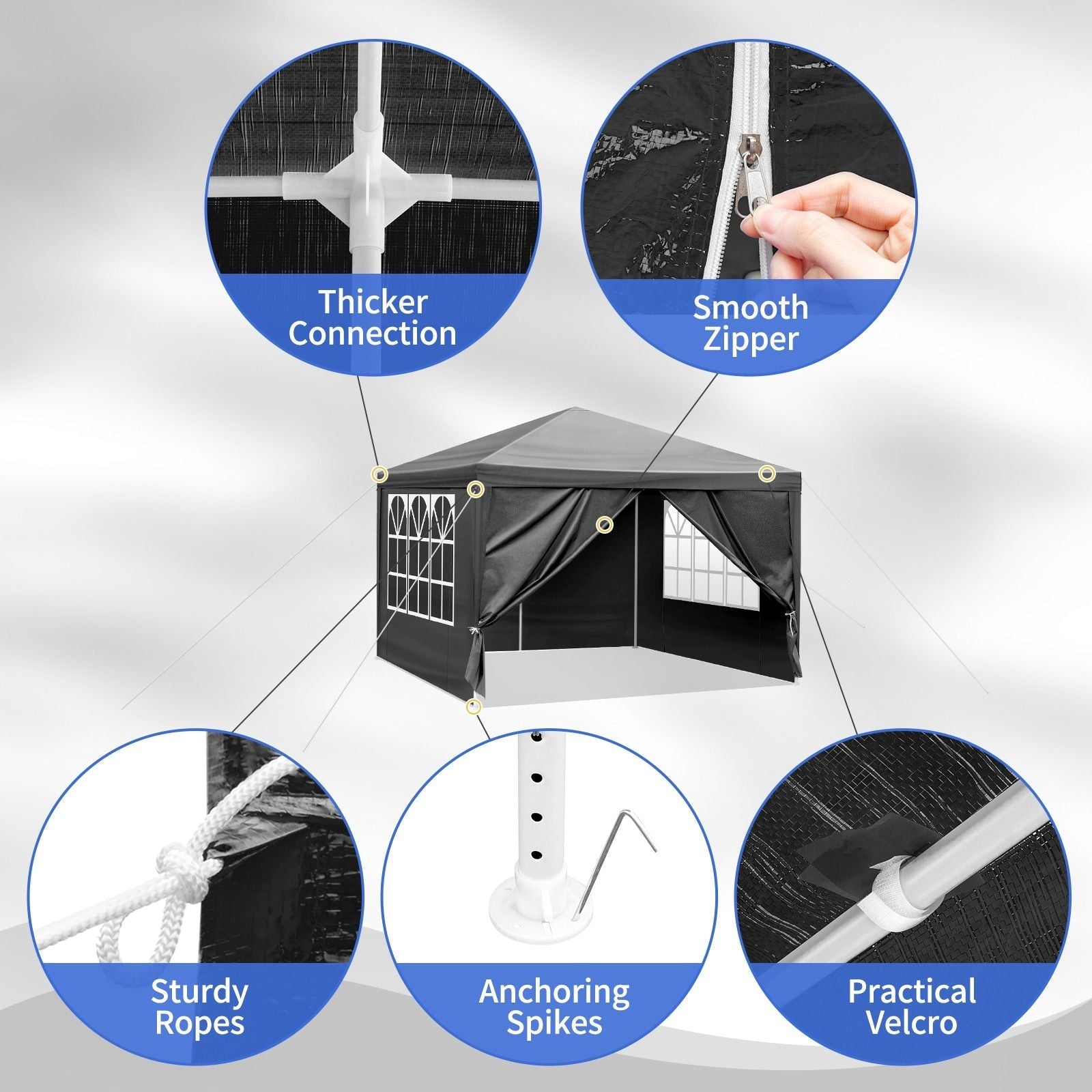 Thicker Connection

Smooth Zipper

Sturdy Ropes

Anchoring Spikes

Practical Velcro