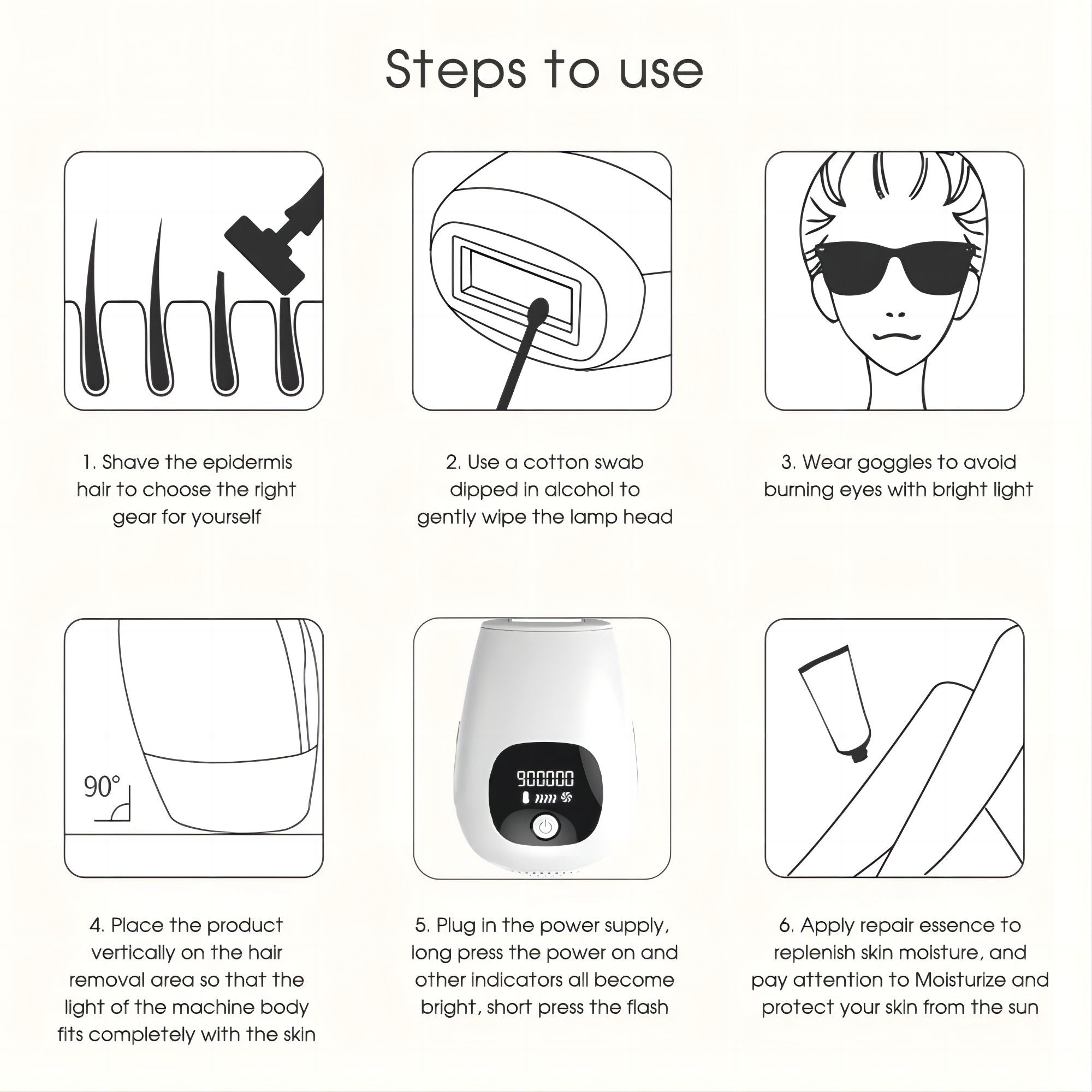 Steps to use

1. Shave the epidermis hair to choose the right gear for yourself

2. Use a cotton swab dipped in alcohol to gently wipe the lamp head

3. Wear goggles to avoid burning eyes with bright light

90°

900000

4. Place the product vertically on the hair removal area so that the light of the machine body fits completely with the skin

5. Plug in the power supply, long press the power on and other indicators all become bright, short press the flash

6. Apply repair essence to replenish skin moisture, and pay attention to Moisturize and protect your skin from the sun