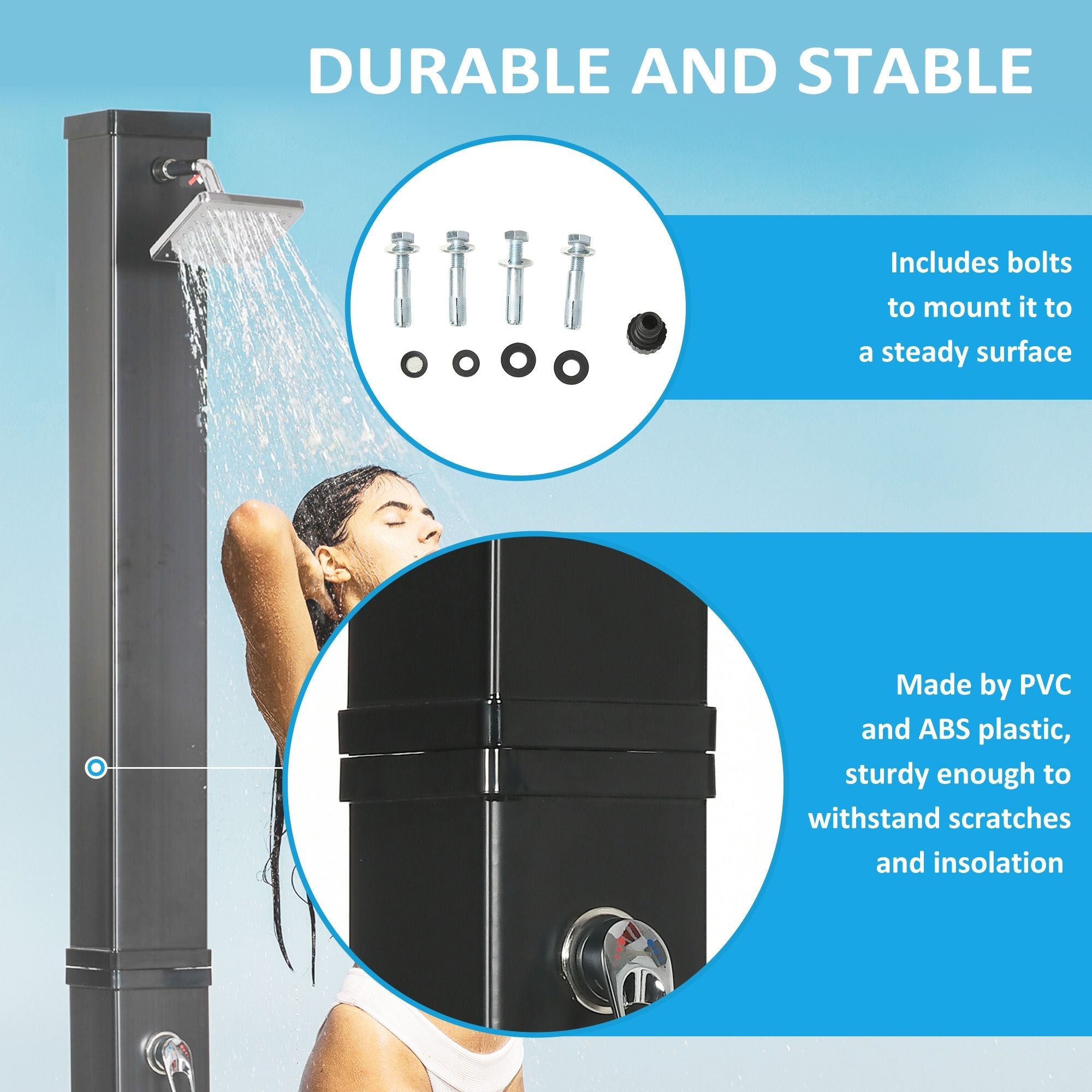 DURABLE AND STABLE

Includes bolts to mount it to a steady surface

Made by PVC and ABS plastic, sturdy enough to withstand scratches and insolation