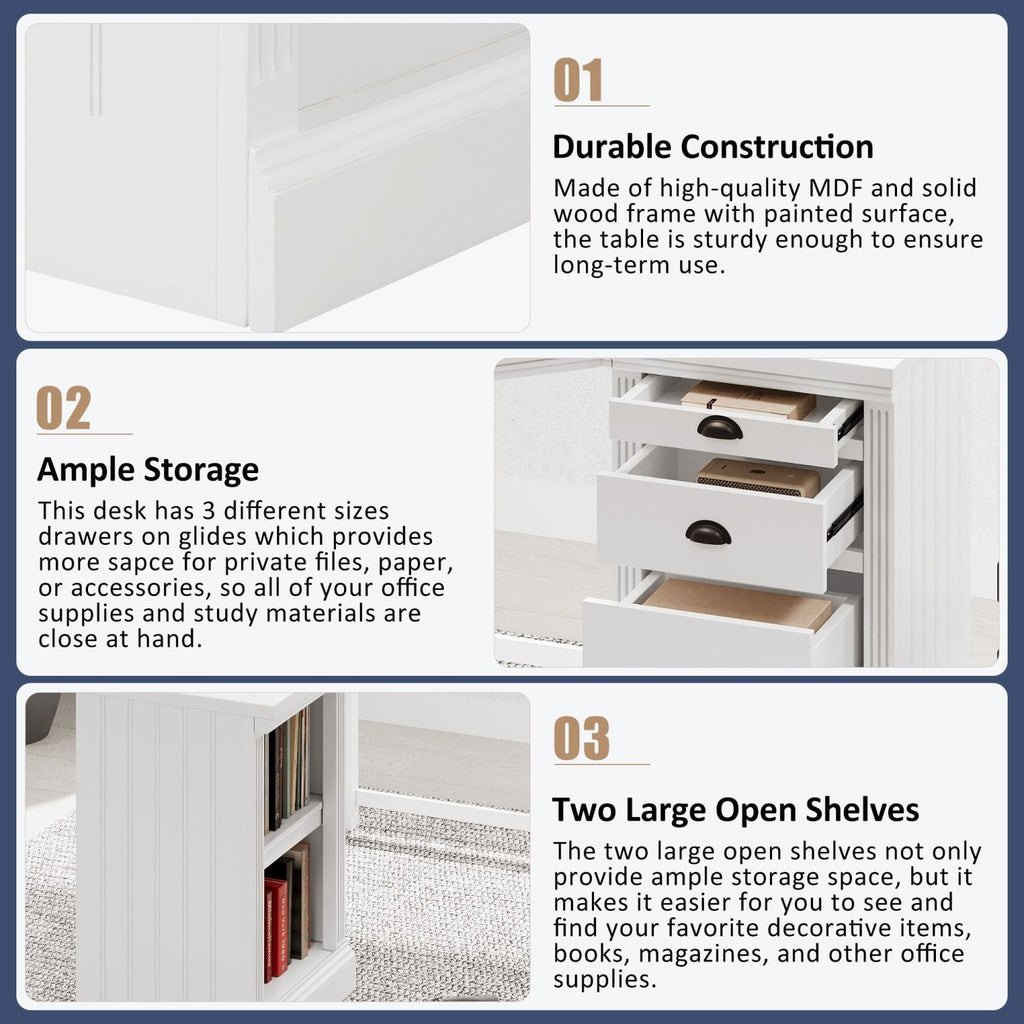 01

Durable Construction

Made of high-quality MDF and solid wood frame with painted surface, the table is sturdy enough to ensure long-term use.

02

Ample Storage

This desk has 3 different sizes drawers on glides which provides more sapce for private files, paper, or accessories, so all of your office supplies and study materials are close at hand.

03

Two Large Open Shelves

The two large open shelves not only provide ample storage space, but it makes it easier for you to see and find your favorite decorative items, books, magazines, and other office supplies.